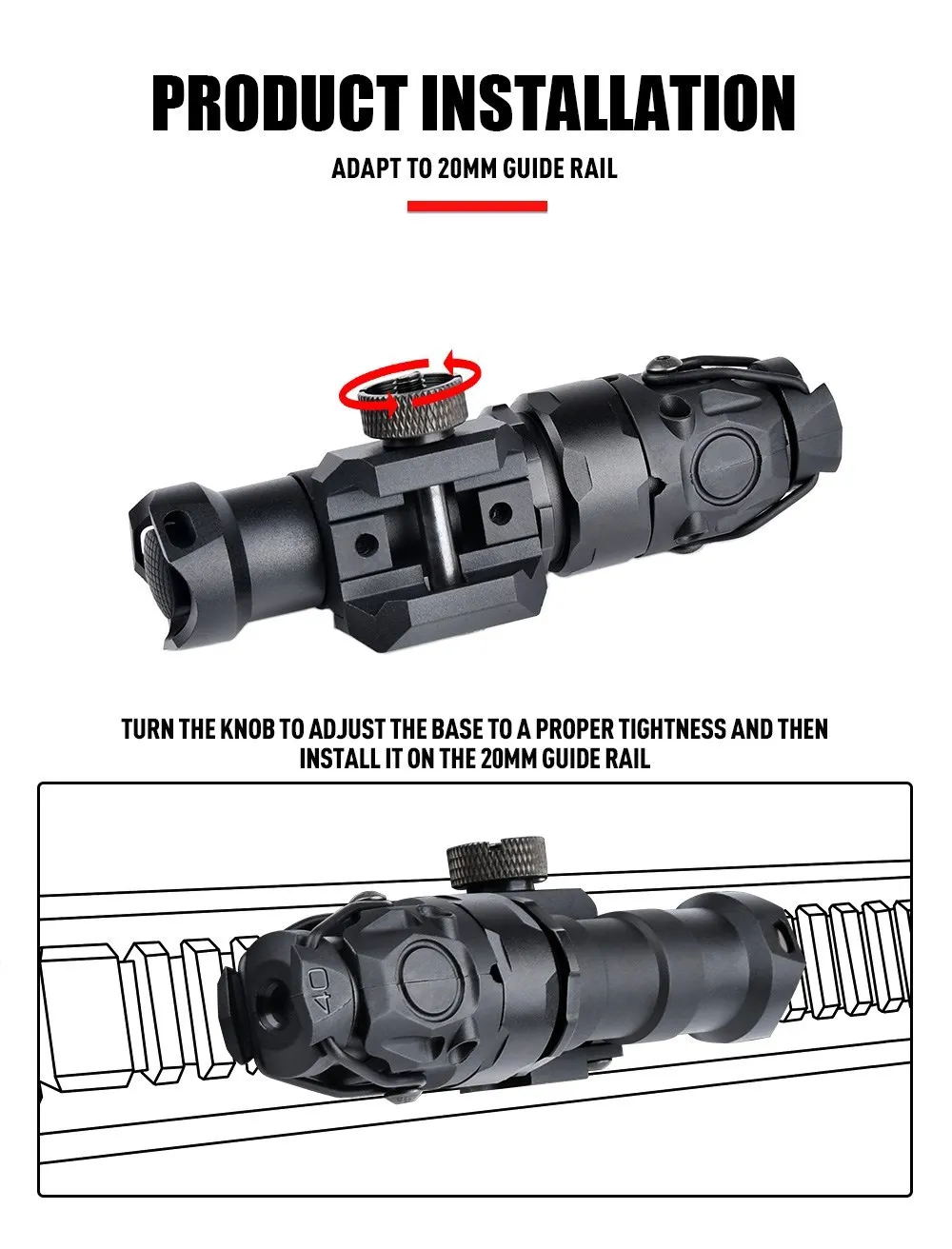 PRODUCT INSTALLATION

ADAPT TO 20MM GUIDE RAIL

TURN THE KNOB TO ADJUST THE BASE TO A PROPER TIGHTNESS AND THEN INSTALL IT ON THE 20MM GUIDE RAIL

40