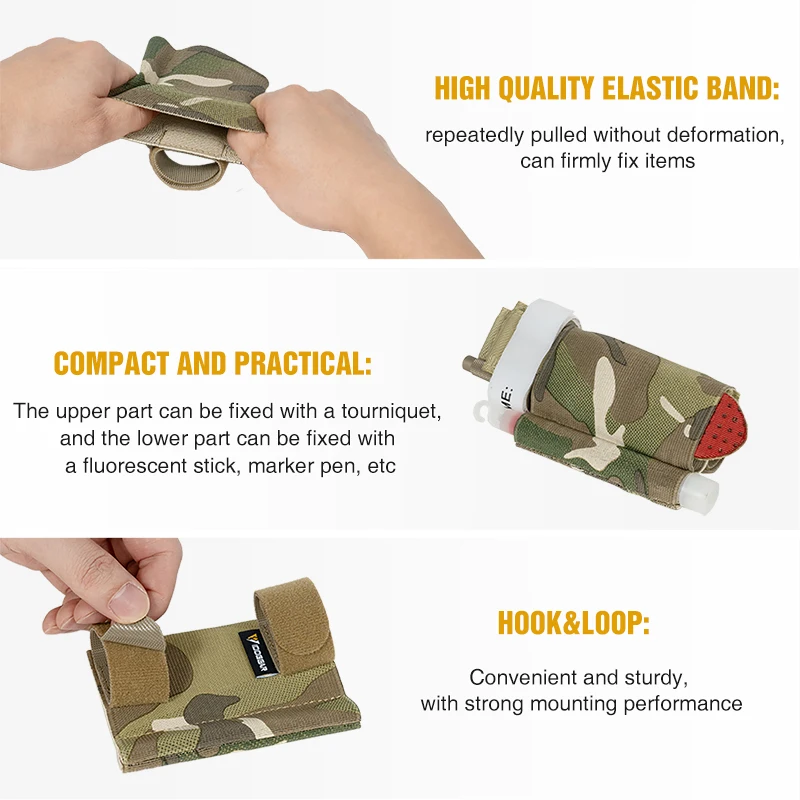 HIGH QUALITY ELASTIC BAND:

repeatedly pulled without deformation, can firmly fix items

COMPACT AND PRACTICAL:

The upper part can be fixed with a tourniquet, and the lower part can be fixed with a fluorescent stick, marker pen, etc

ME:

HOOK&LOOP:

Convenient and sturdy, with strong mounting performance

IDOGEAR