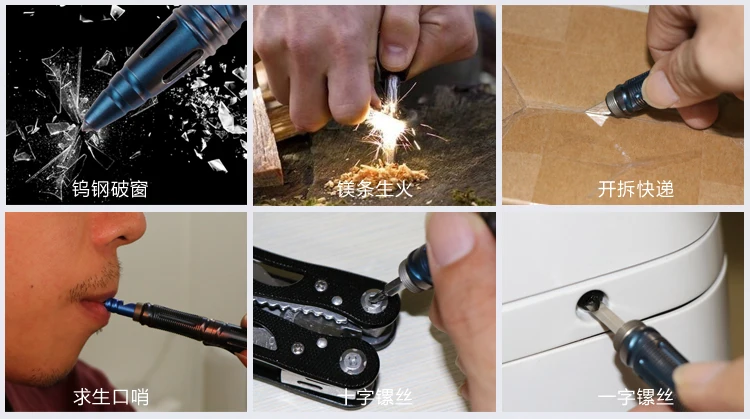 钨钢破窗

镁条生火

开拆快递

求生口哨

十字镙丝

一字镙丝