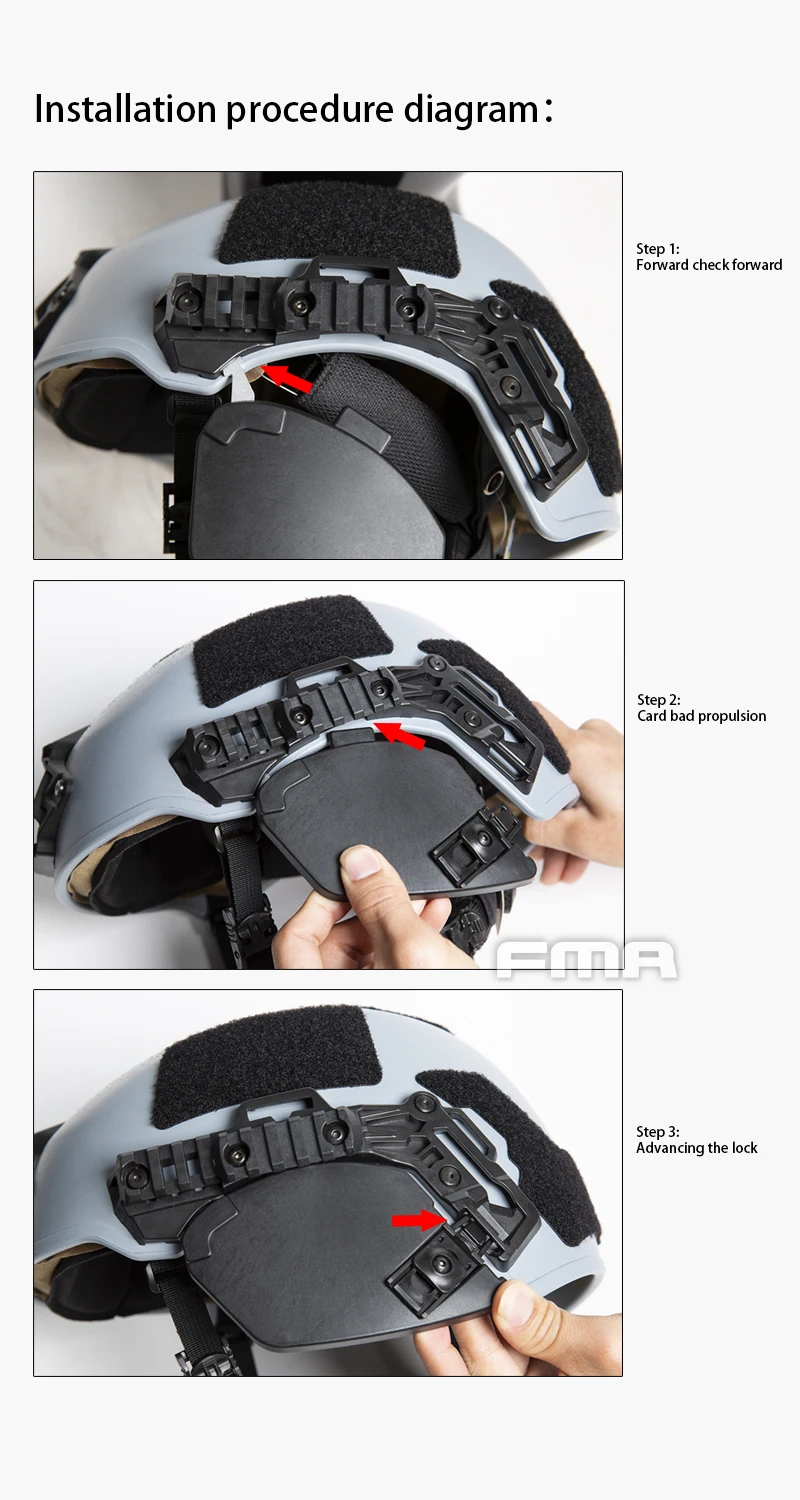 Installation procedure diagram：

Step 1:
Forward check forward

Step 2:
Card bad propulsion

FMA

Step 3:
Advancing the lock