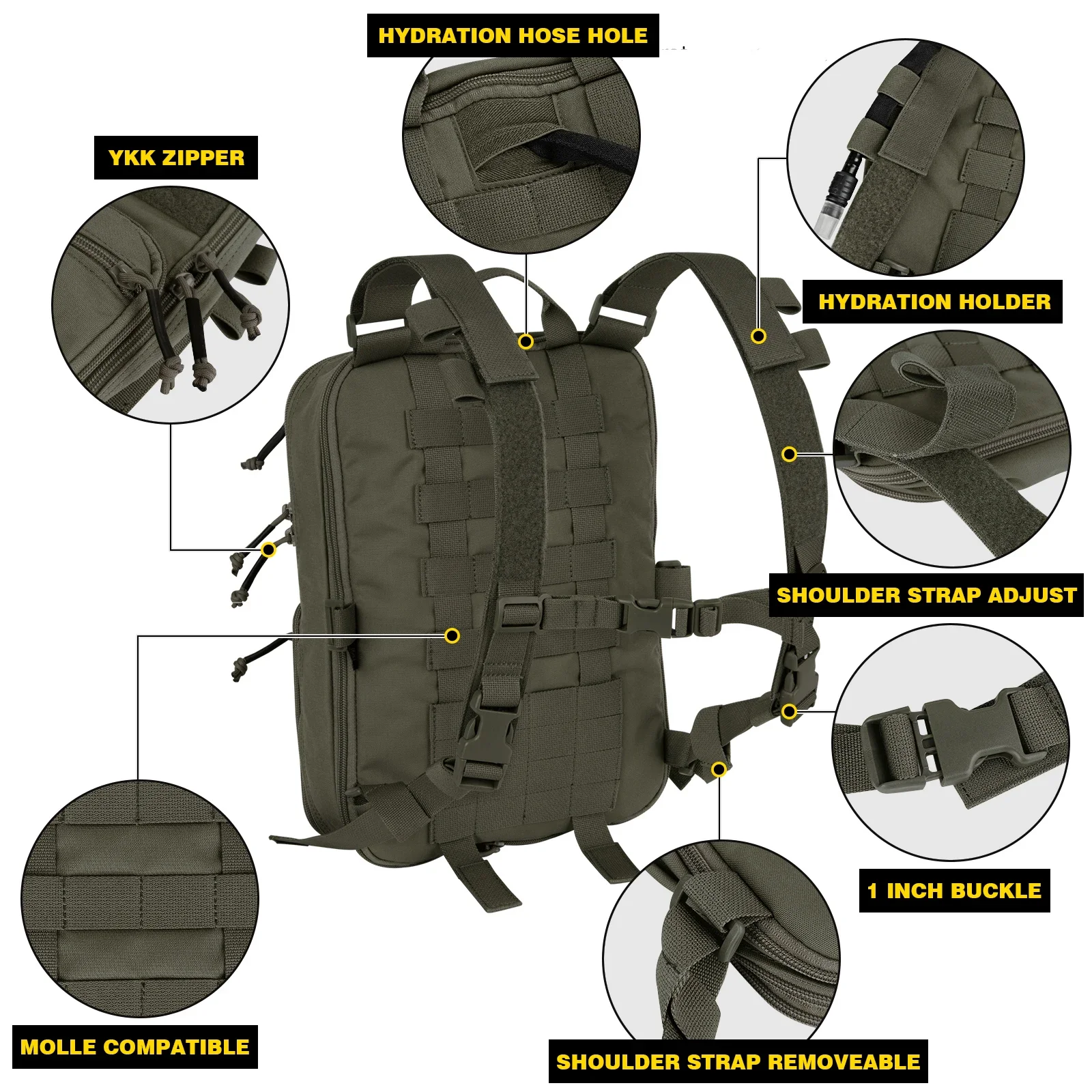 HYDRATION HOSE HOLE

YKK ZIPPER

HYDRATION HOLDER

SHOULDER STRAP ADJUST

1 INCH BUCKLE

MOLLE COMPATIBLE

SHOULDER STRAP REMOVEABLE