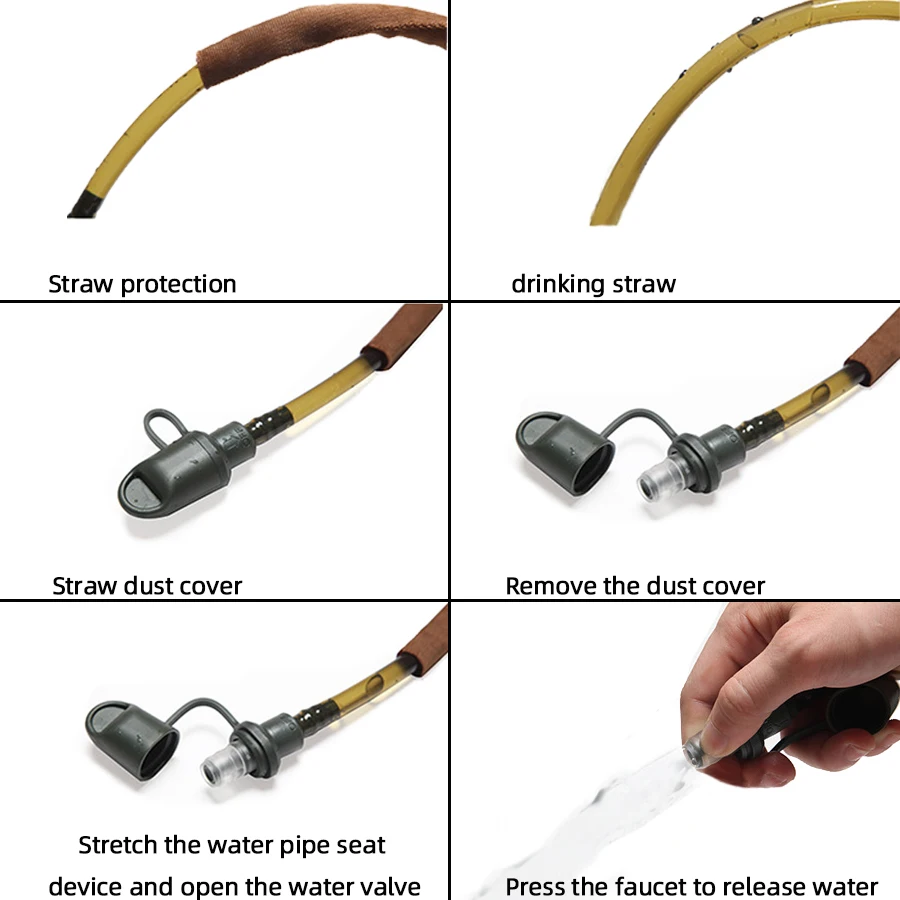 Straw protection

drinking straw

Straw dust cover

Remove the dust cover

Stretch the water pipe seat device and open the water valve

Press the faucet to release water