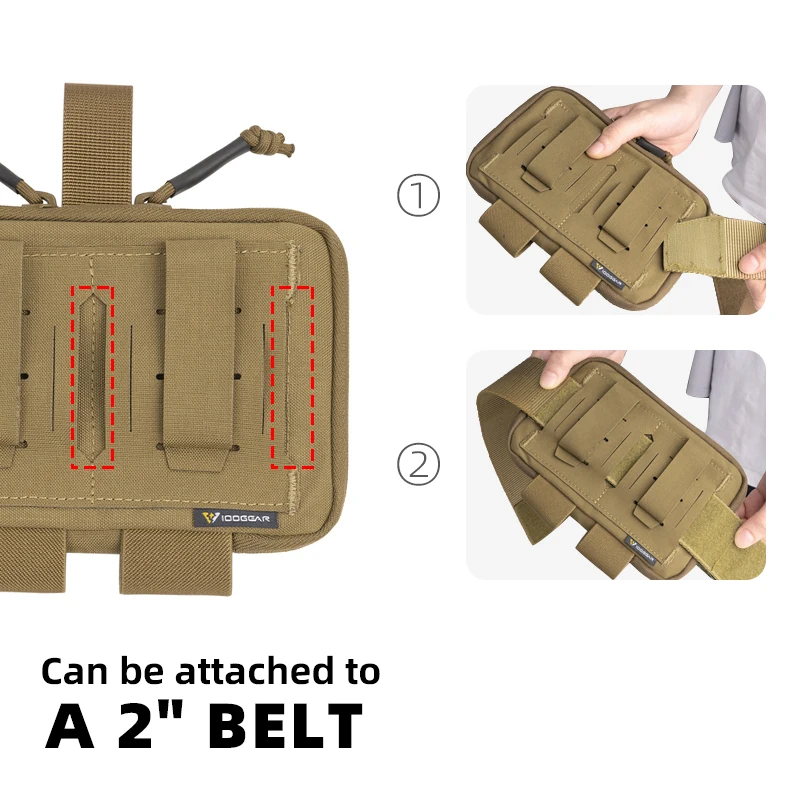 IDOGEAR

①

IDOGEAR

②

IDOGEAR

Can be attached to

A 2" BELT