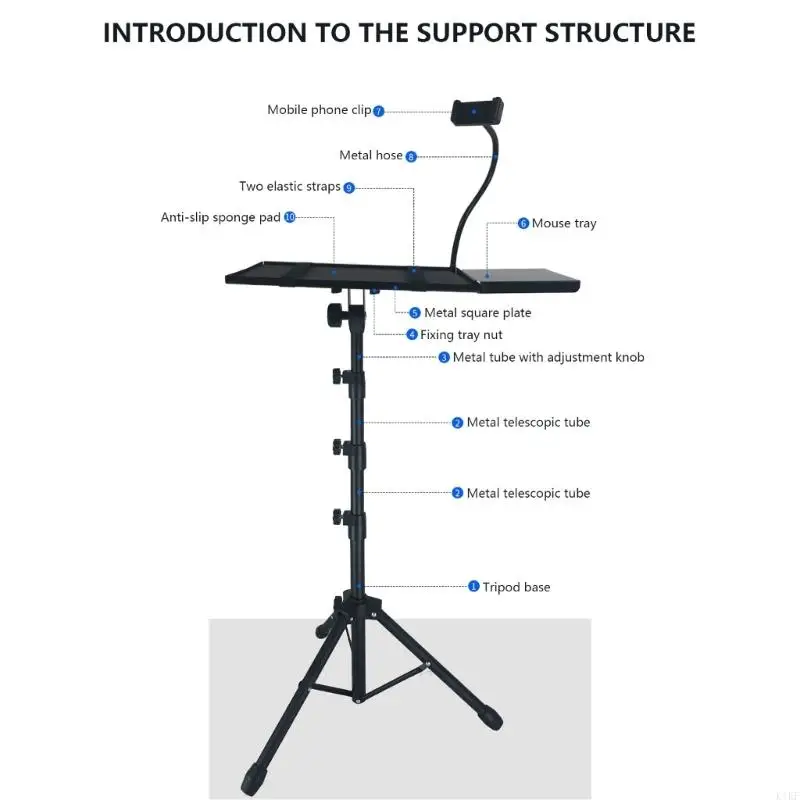 INTRODUCTION TO THE SUPPORT STRUCTURE

Mobile phone clip 7

Metal hose 8

Two elastic straps 9

Anti-slip sponge pad 10

6 Mouse tray

5 Metal square plate

4 Fixing tray nut

3 Metal tube with adjustment knob

2 Metal telescopic tube

2 Metal telescopic tube

1 Tripod base