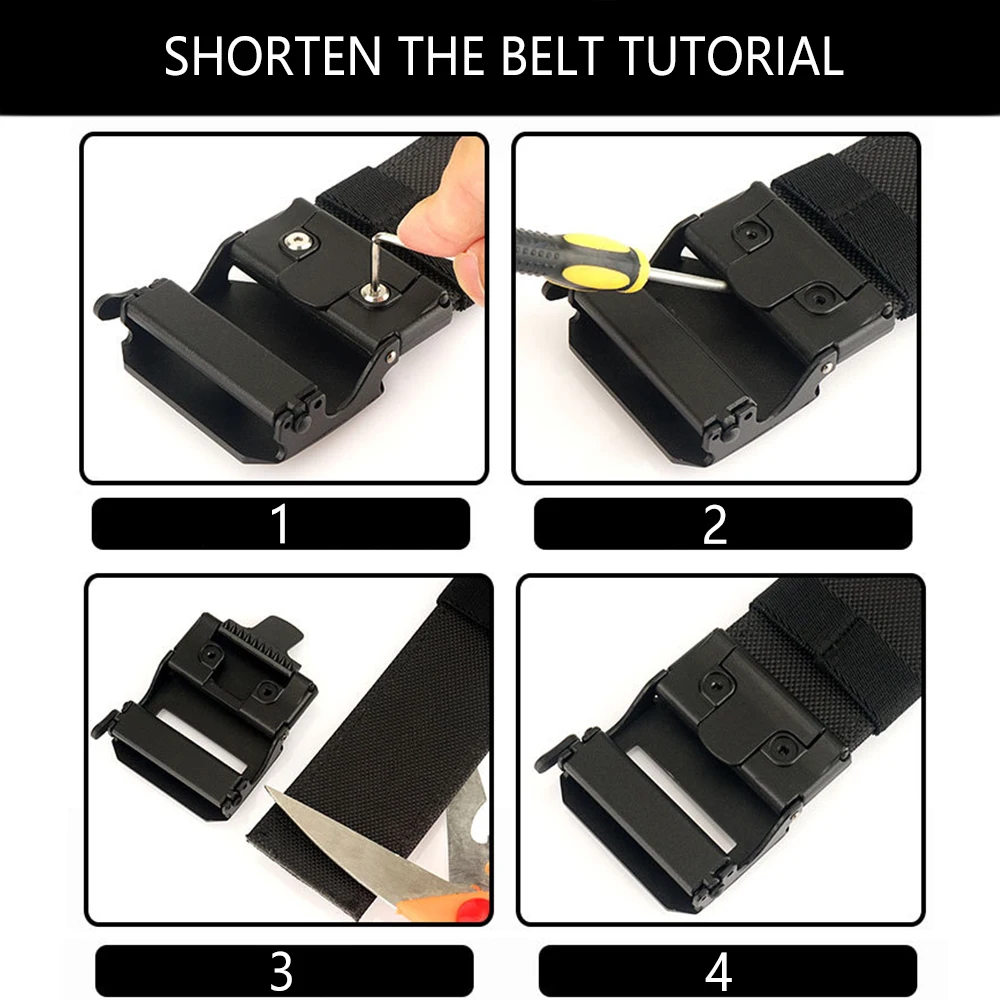 SHORTEN THE BELT TUTORIAL

1

2

3

4