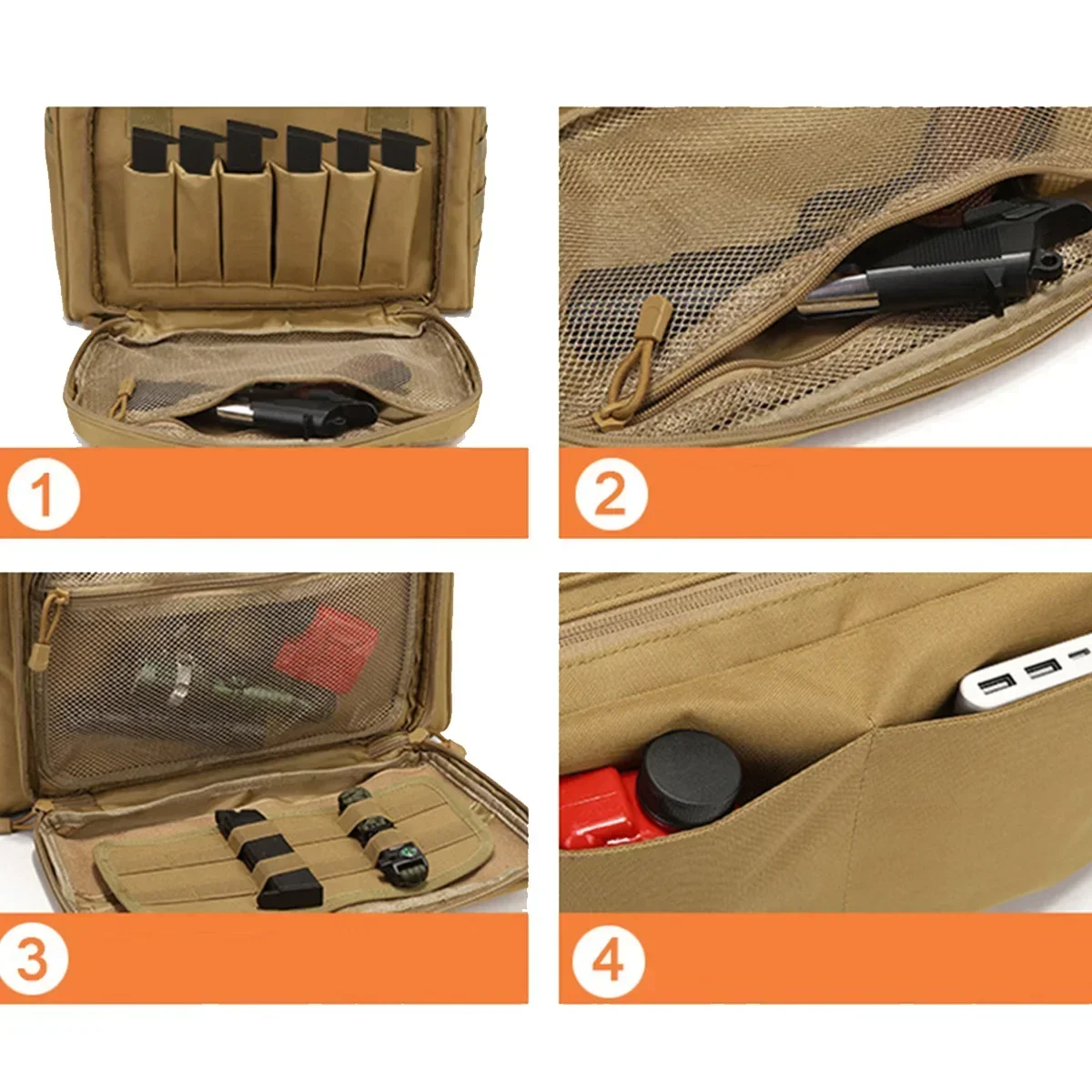 1

2

3

4