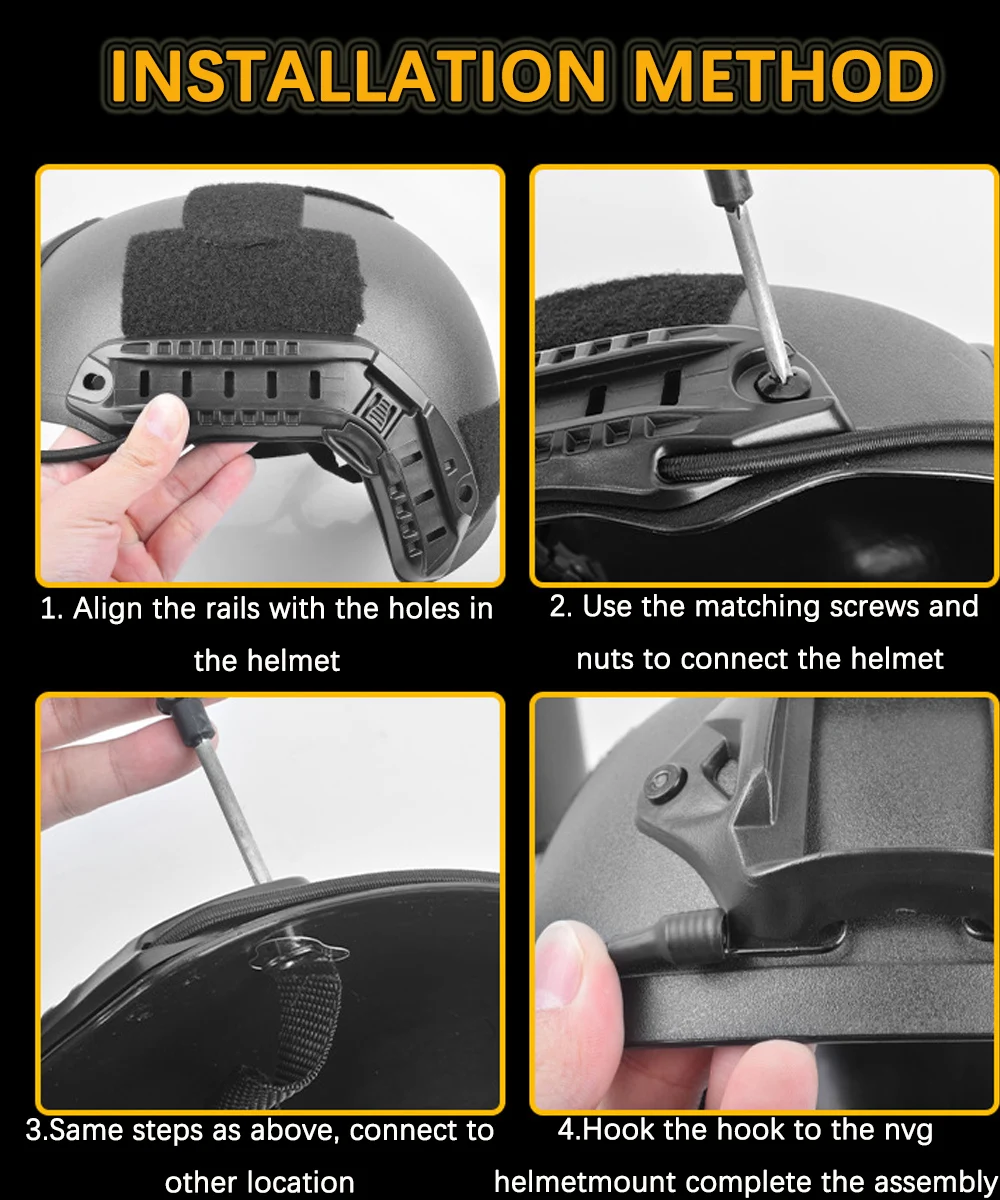 INSTALLATION METHOD

1. Align the rails with the holes in the helmet

2. Use the matching screws and nuts to connect the helmet

3.Same steps as above, connect to other location

4.Hook the hook to the nvg helmetmount complete the assembly