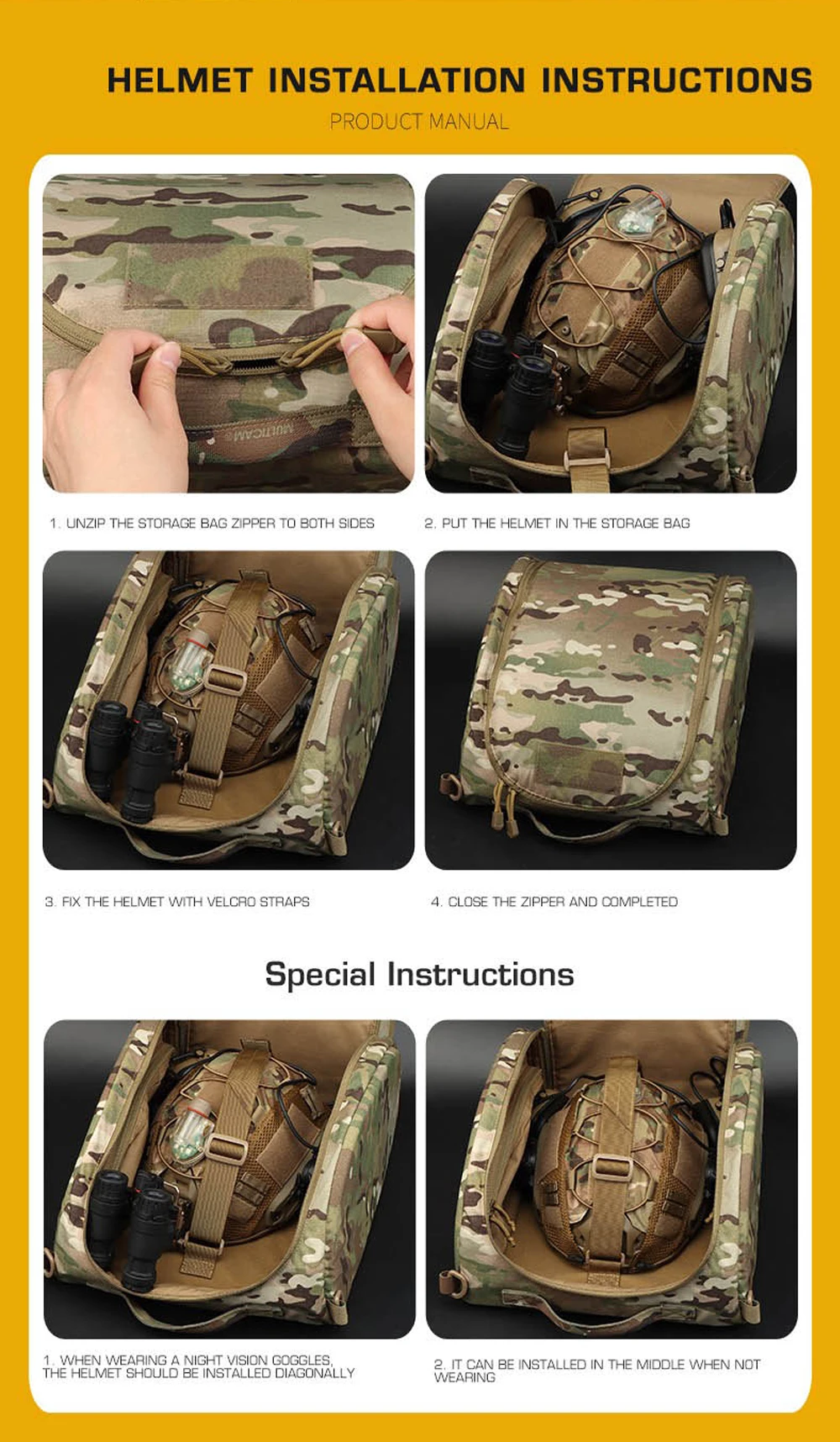 HELMET INSTALLATION INSTRUCTIONS

PRODUCT MANUAL

MULTICAM

1. UNZIP THE STORAGE BAG ZIPPER TO BOTH SIDES

2. PUT THE HELMET IN THE STORAGE BAG

3. FIX THE HELMET WITH VELCRO STRAPS

4. CLOSE THE ZIPPER AND COMPLETED

Special Instructions

1. WHEN WEARING A NIGHT VISION GOGGLES, THE HELMET SHOULD BE INSTALLED DIAGONALLY

2. IT CAN BE INSTALLED IN THE MIDDLE WHEN NOT WEARING