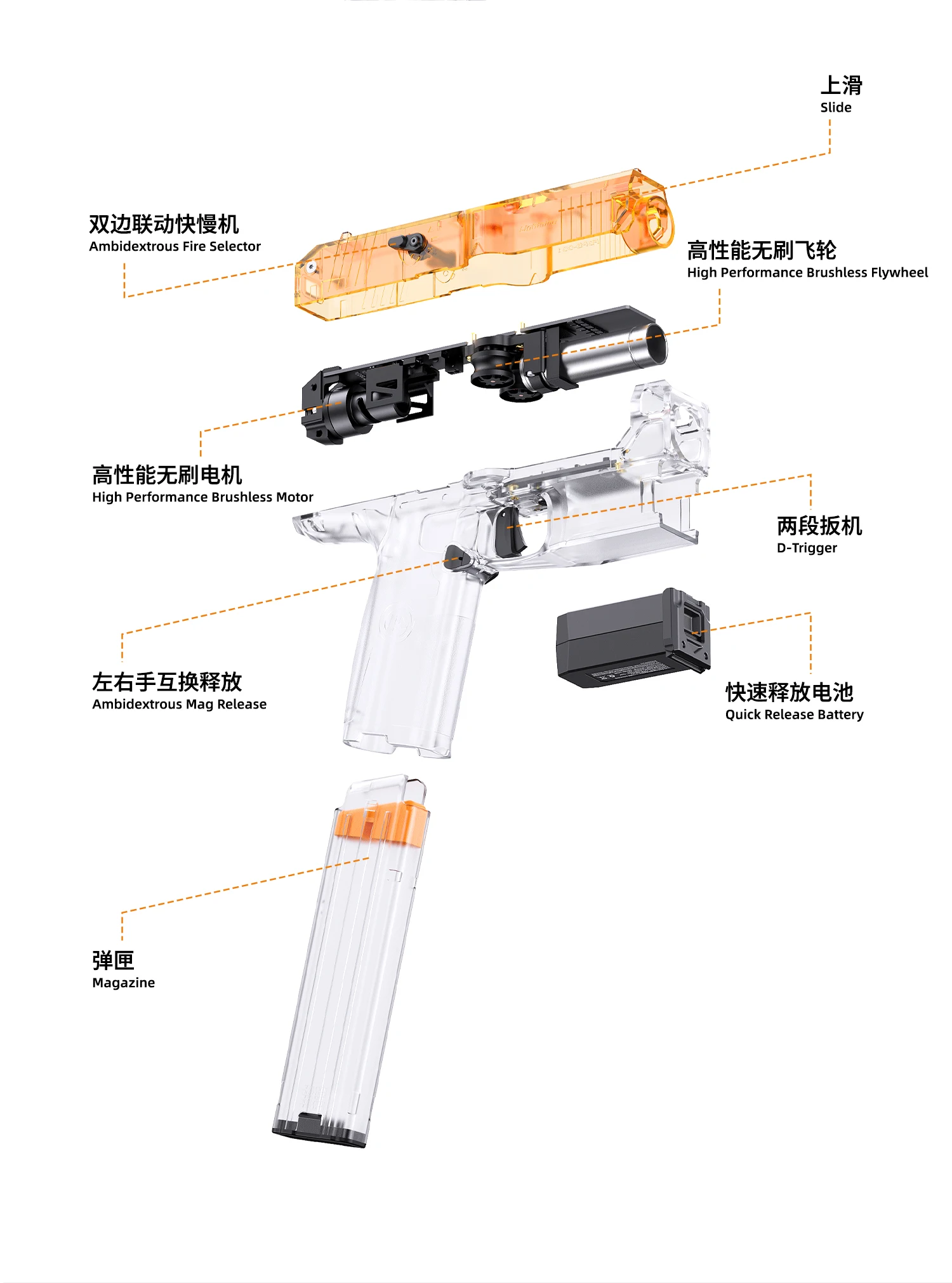 上滑
Slide

双边联动快慢机
Ambidextrous Fire Selector

高性能无刷飞轮
High Performance Brushless Flywheel

高性能无刷电机
High Performance Brushless Motor

两段扳机
D-Trigger

左右手互换释放
Ambidextrous Mag Release

快速释放电池
Quick Release Battery

弹匣
Magazine