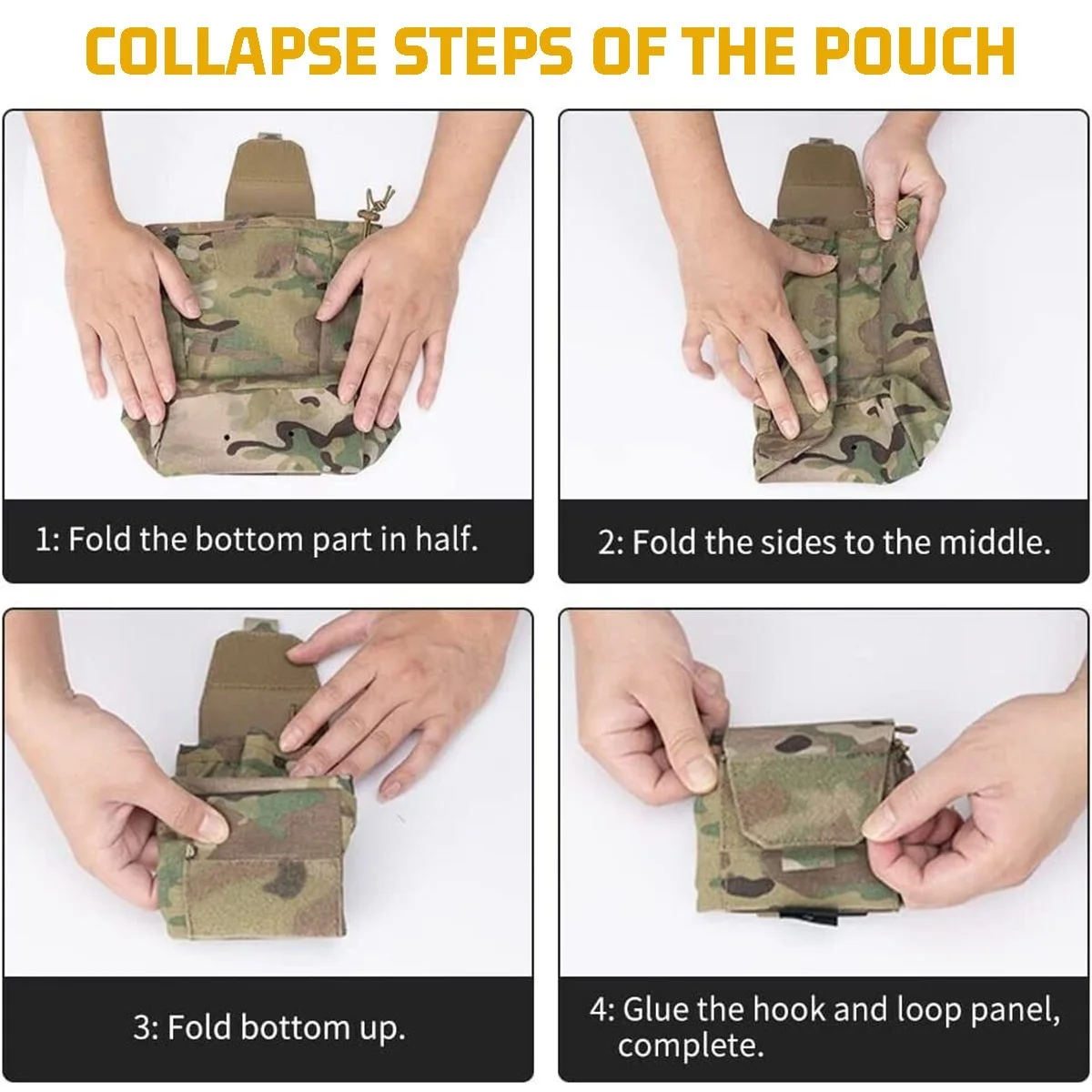 COLLAPSE STEPS OF THE POUCH

1: Fold the bottom part in half.

2: Fold the sides to the middle.

3: Fold bottom up.

4: Glue the hook and loop panel, complete.