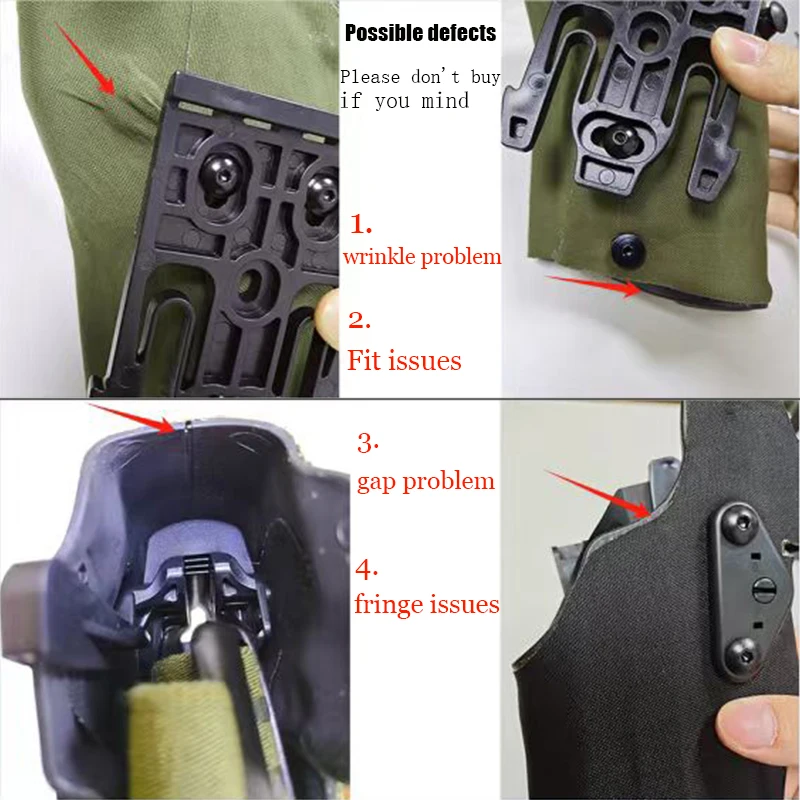 Possible defects

Please don't buy if you mind

1.
wrinkle problem

2.
Fit issues

3.
gap problem

4.
fringe issues