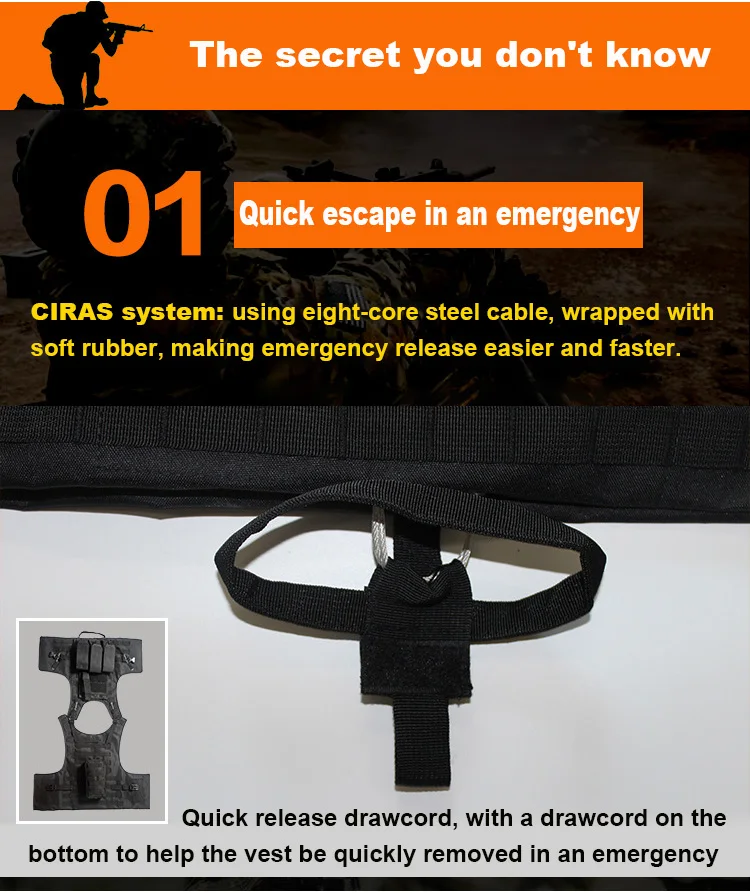 The secret you don't know

01

Quick escape in an emergency

CIRAS system: using eight-core steel cable, wrapped with soft rubber, making emergency release easier and faster.

Quick release drawcord, with a drawcord on the bottom to help the vest be quickly removed in an emergency