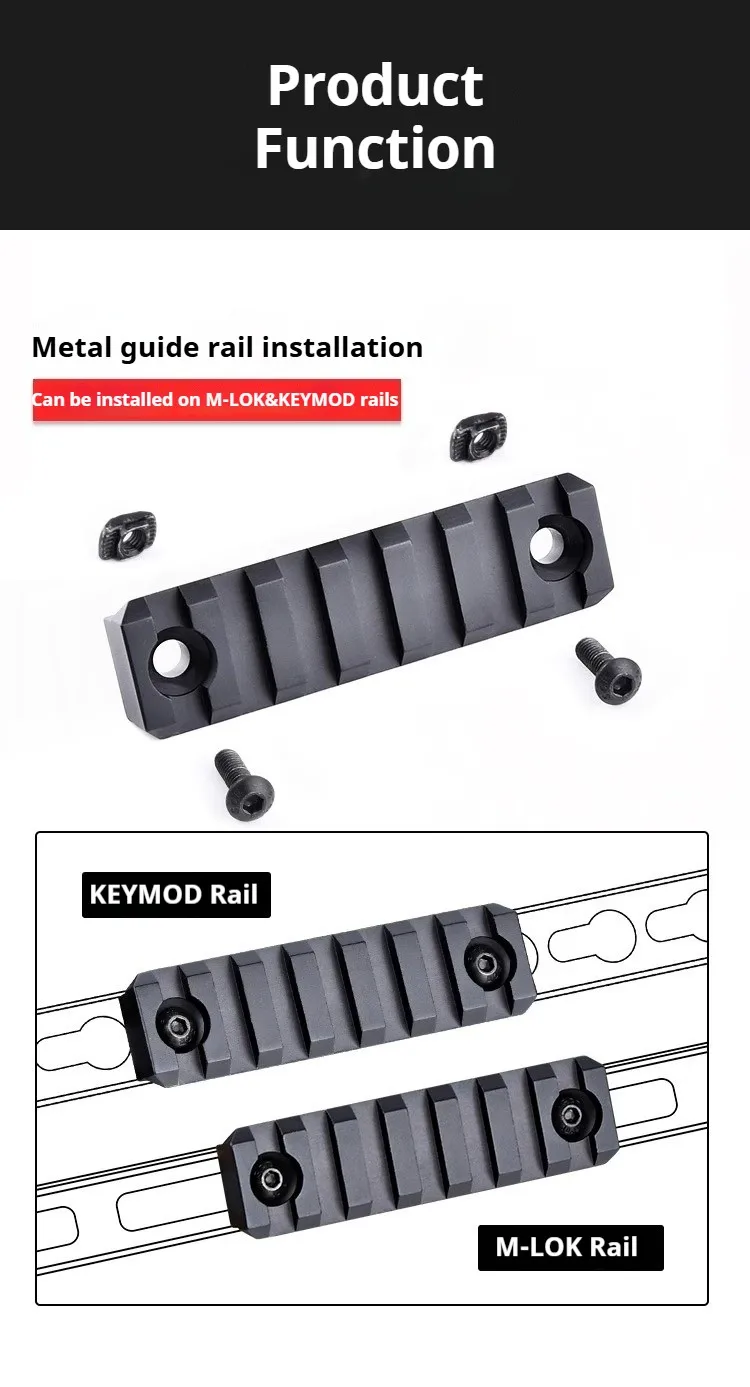 Product Function

Metal guide rail installation

Can be installed on M-LOK&KEYMOD rails

KEYMOD Rail

M-LOK Rail