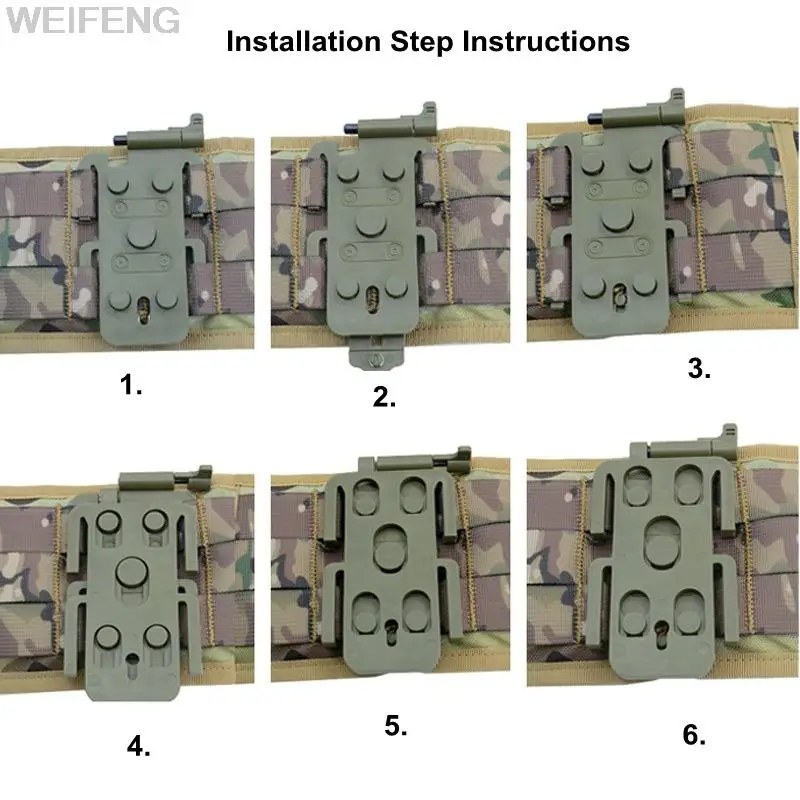 WEIFENG

Installation Step Instructions

1.

2.

3.

4.

5.

6.