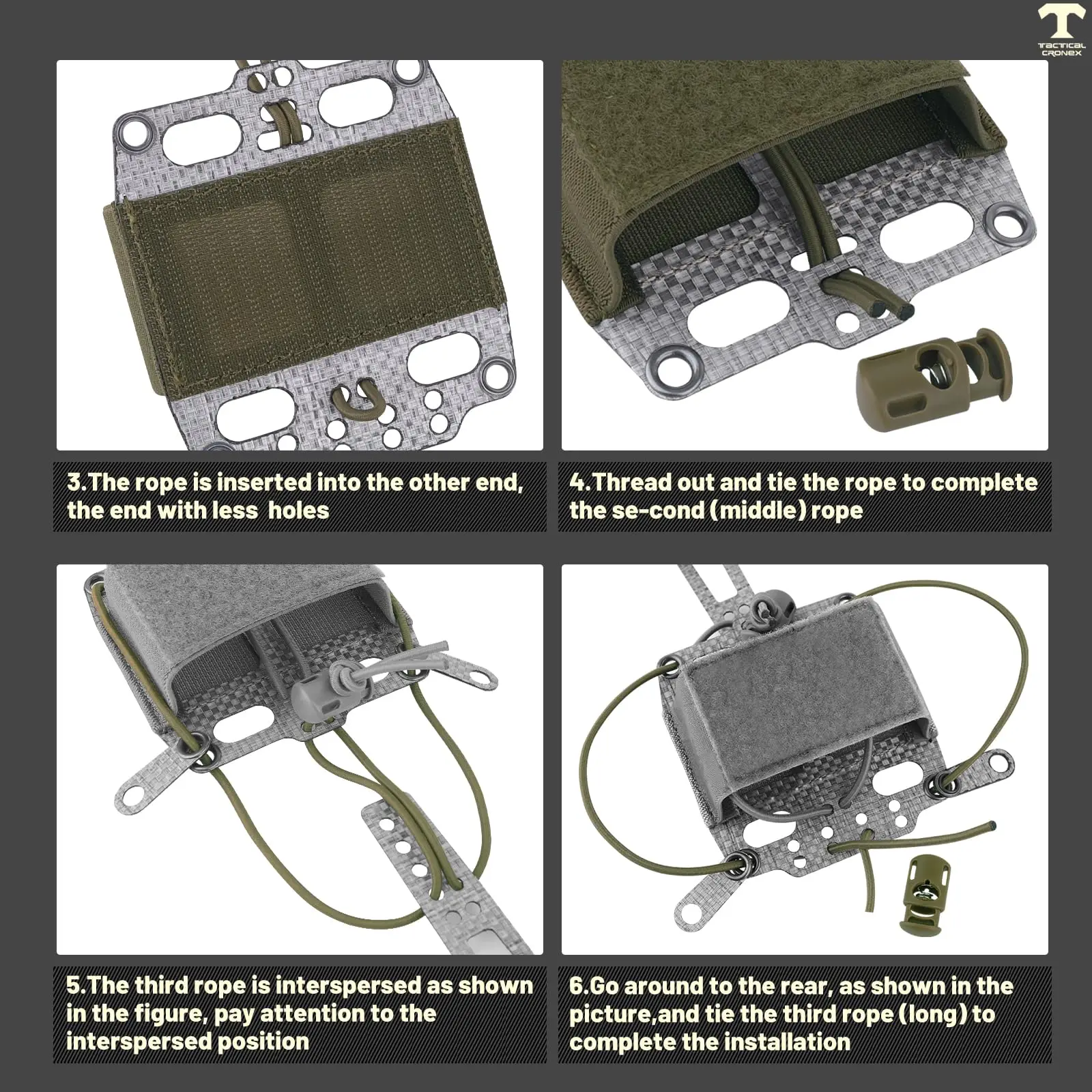 TACTICAL CRONEX

3.The rope is inserted into the other end, the end with less holes

4.Thread out and tie the rope to complete the se-cond (middle) rope

5.The third rope is interspersed as shown in the figure, pay attention to the interspersed position

6.Go around to the rear, as shown in the picture,and tie the third rope (long) to complete the installation