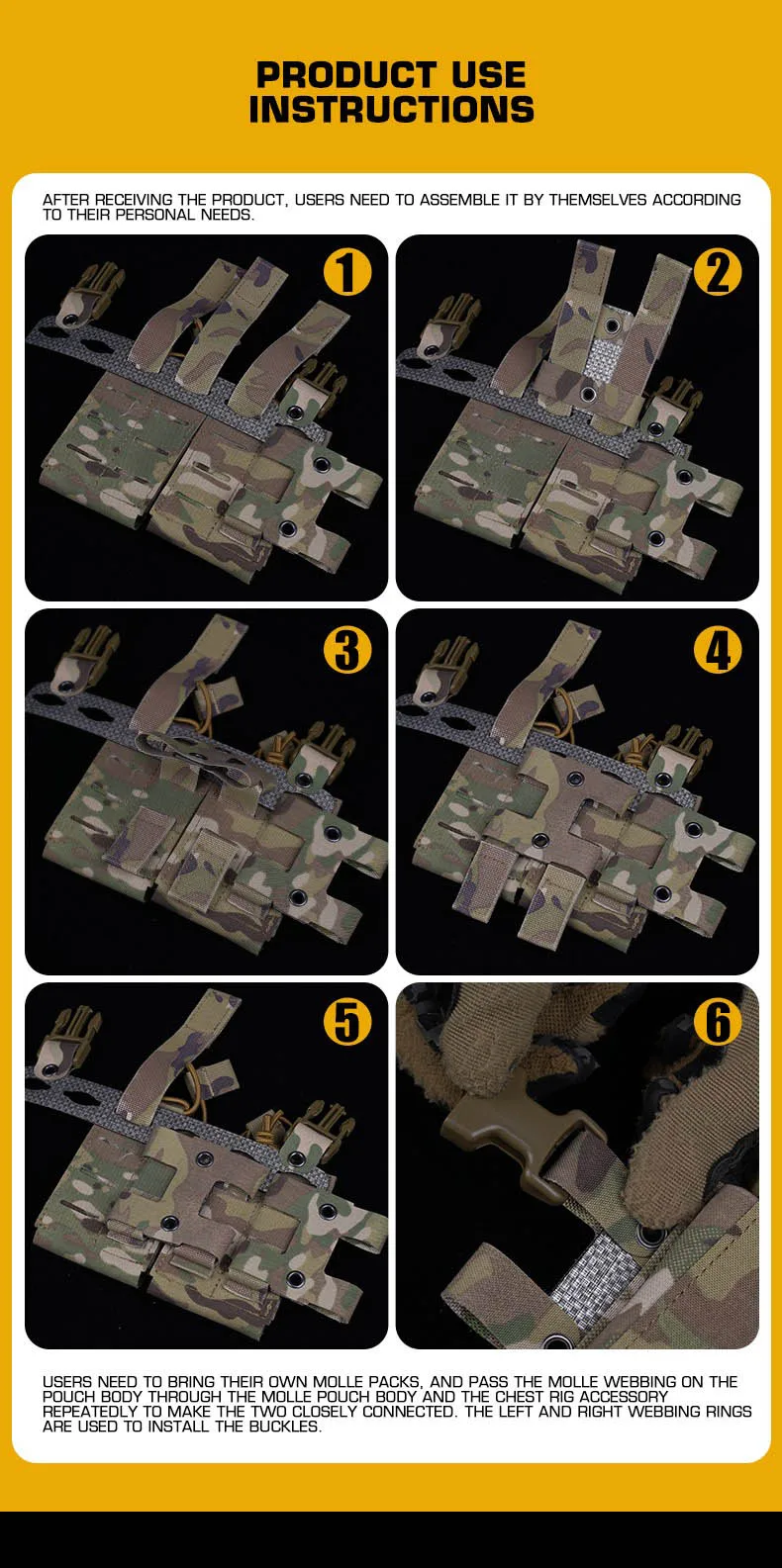 PRODUCT USE INSTRUCTIONS

AFTER RECEIVING THE PRODUCT, USERS NEED TO ASSEMBLE IT BY THEMSELVES ACCORDING TO THEIR PERSONAL NEEDS.

1

2

3

4

5

6

USERS NEED TO BRING THEIR OWN MOLLE PACKS, AND PASS THE MOLLE WEBBING ON THE POUCH BODY THROUGH THE MOLLE POUCH BODY AND THE CHEST RIG ACCESSORY REPEATEDLY TO MAKE THE TWO CLOSELY CONNECTED. THE LEFT AND RIGHT WEBBING RINGS ARE USED TO INSTALL THE BUCKLES.