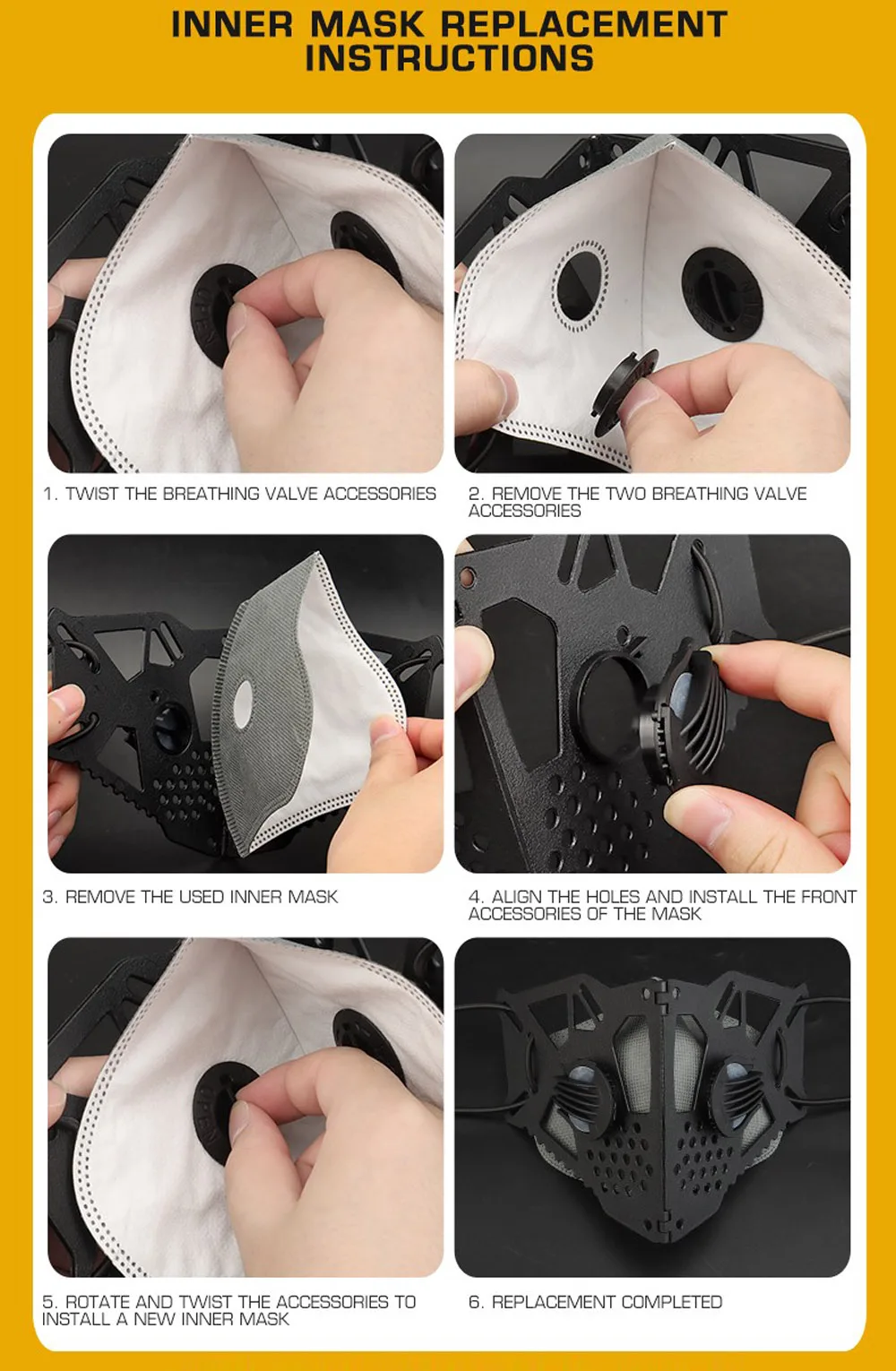 INNER MASK REPLACEMENT INSTRUCTIONS

1. TWIST THE BREATHING VALVE ACCESSORIES

2. REMOVE THE TWO BREATHING VALVE ACCESSORIES

3. REMOVE THE USED INNER MASK

4. ALIGN THE HOLES AND INSTALL THE FRONT ACCESSORIES OF THE MASK

5. ROTATE AND TWIST THE ACCESSORIES TO INSTALL A NEW INNER MASK

6. REPLACEMENT COMPLETED