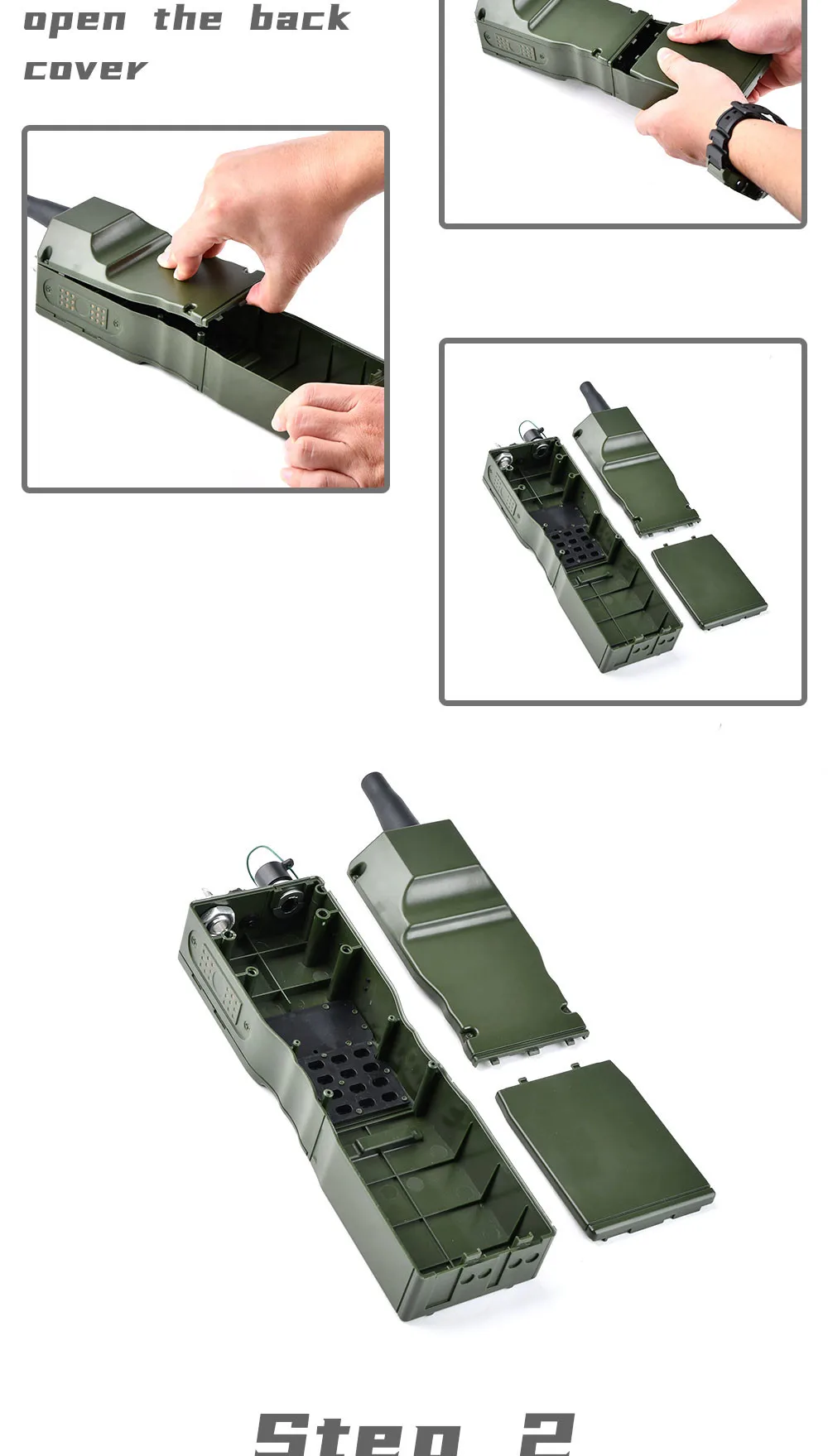 open the back cover

Step 2