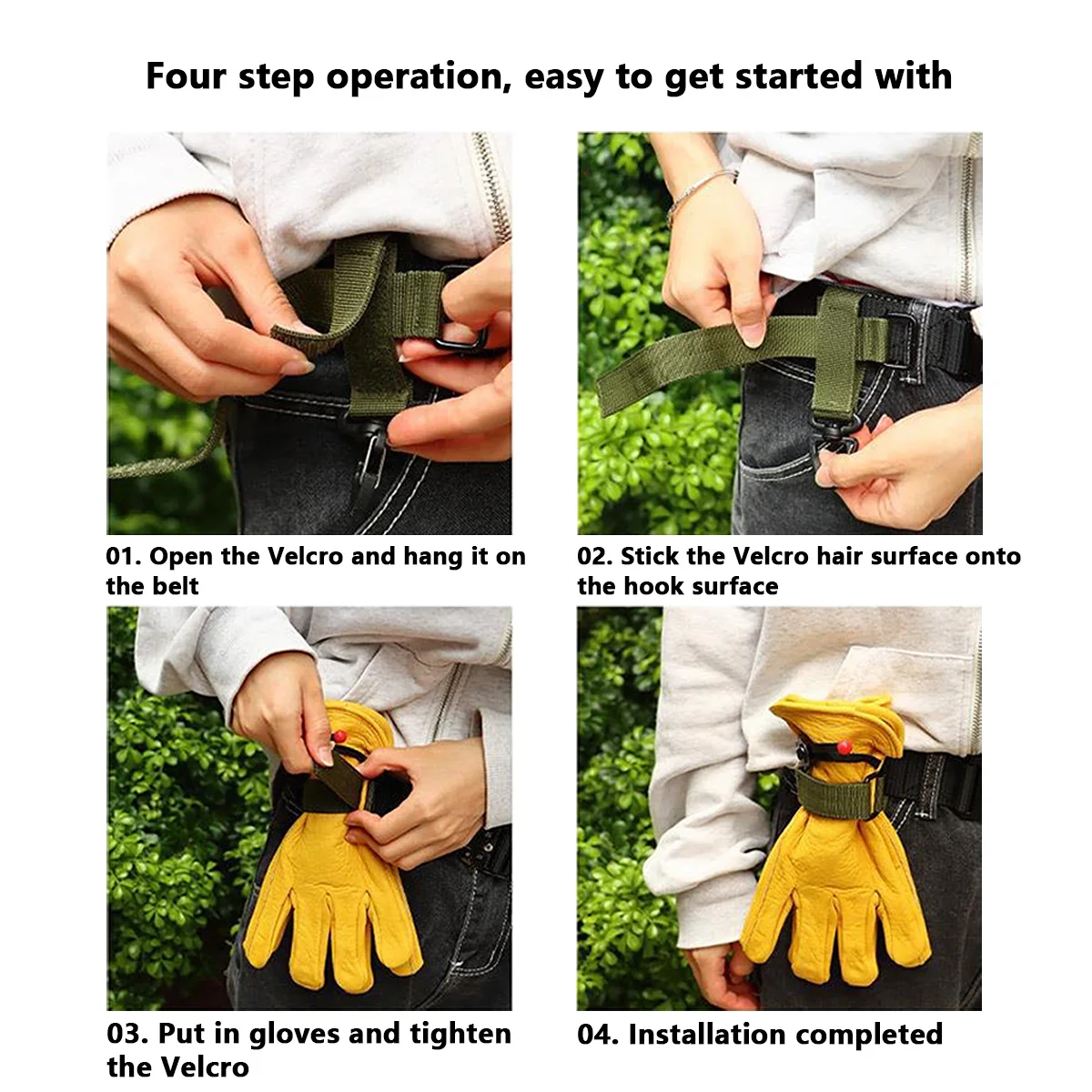 Four step operation, easy to get started with

01. Open the Velcro and hang it on the belt

02. Stick the Velcro hair surface onto the hook surface

03. Put in gloves and tighten the Velcro

04. Installation completed