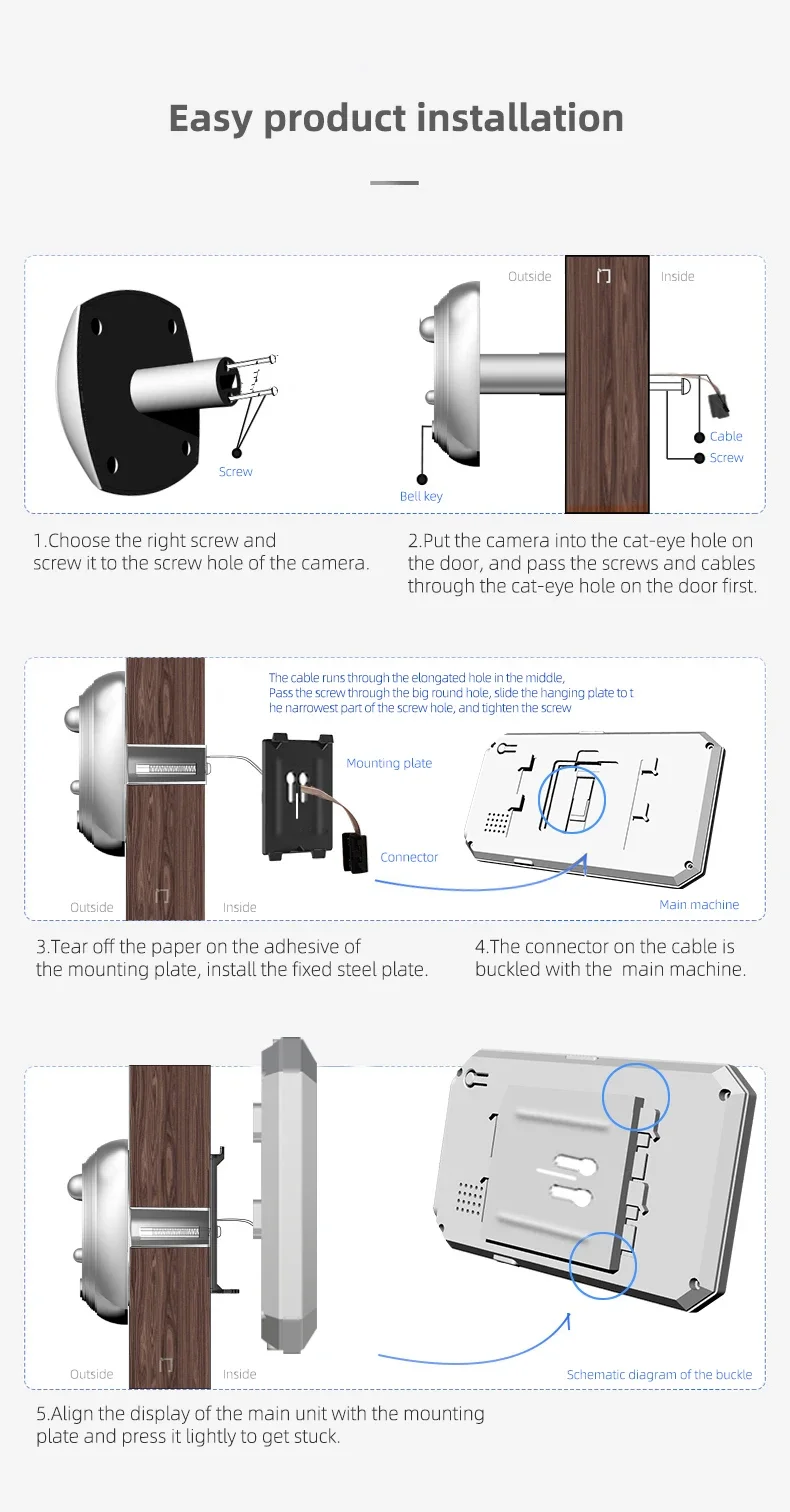 Easy product installation

Screw

Outside

Inside

Cable

Screw

Bell key

1.Choose the right screw and screw it to the screw hole of the camera.

2.Put the camera into the cat-eye hole on the door, and pass the screws and cables through the cat-eye hole on the door first.

The cable runs through the elongated hole in the middle, Pass the screw through the big round hole, slide the hanging plate to t he narrowest part of the screw hole, and tighten the screw

Mounting plate

Connector

Outside

Inside

Main machine

3.Tear off the paper on the adhesive of the mounting plate, install the fixed steel plate.

4.The connector on the cable is buckled with the main machine.

Outside

Inside

Schematic diagram of the buckle

5.Align the display of the main unit with the mounting plate and press it lightly to get stuck.