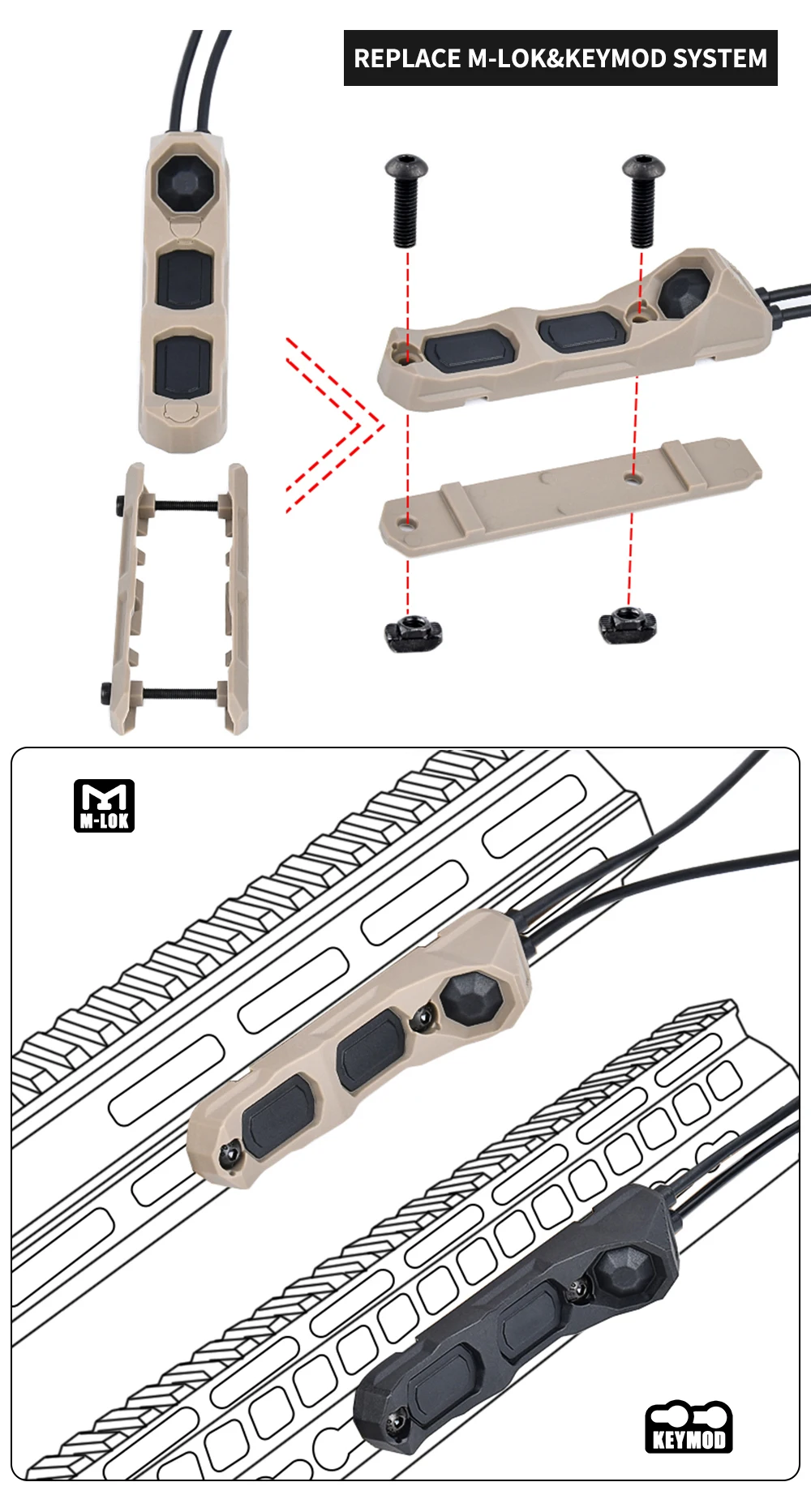 REPLACE M-LOK&KEYMOD SYSTEM

M-LOK

KEYMOD