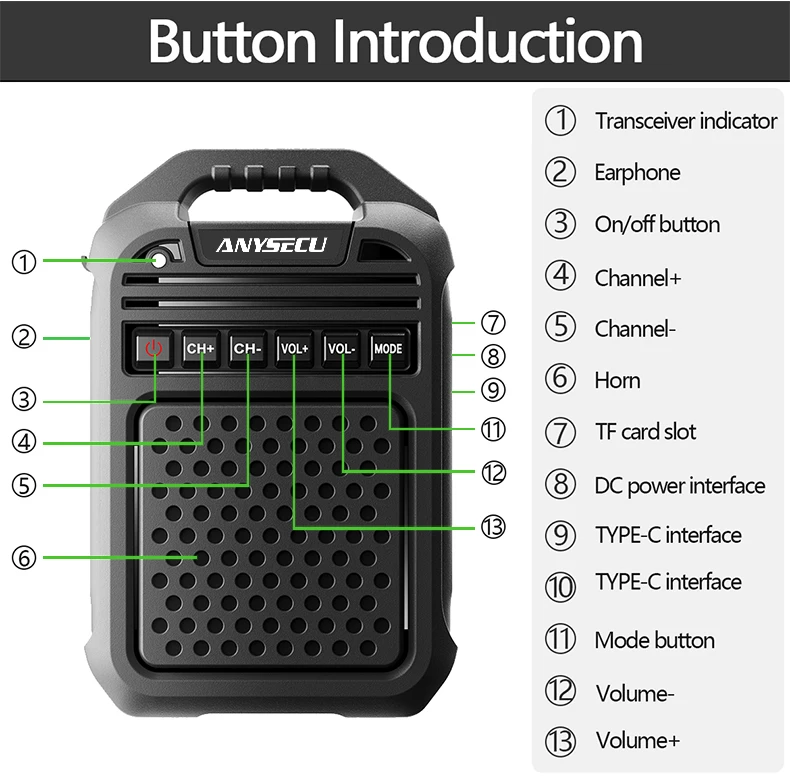 Button Introduction

①
②
③
④
⑤
⑥
ANYSECU
CH+ CH- VOL+ VOL- MODE
⑦
⑧
⑨
⑪
⑫
⑬

① Transceiver indicator
② Earphone
③ On/off button
④ Channel+
⑤ Channel-
⑥ Horn
⑦ TF card slot
⑧ DC power interface
⑨ TYPE-C interface
⑩ TYPE-C interface
⑪ Mode button
⑫ Volume-
⑬ Volume+