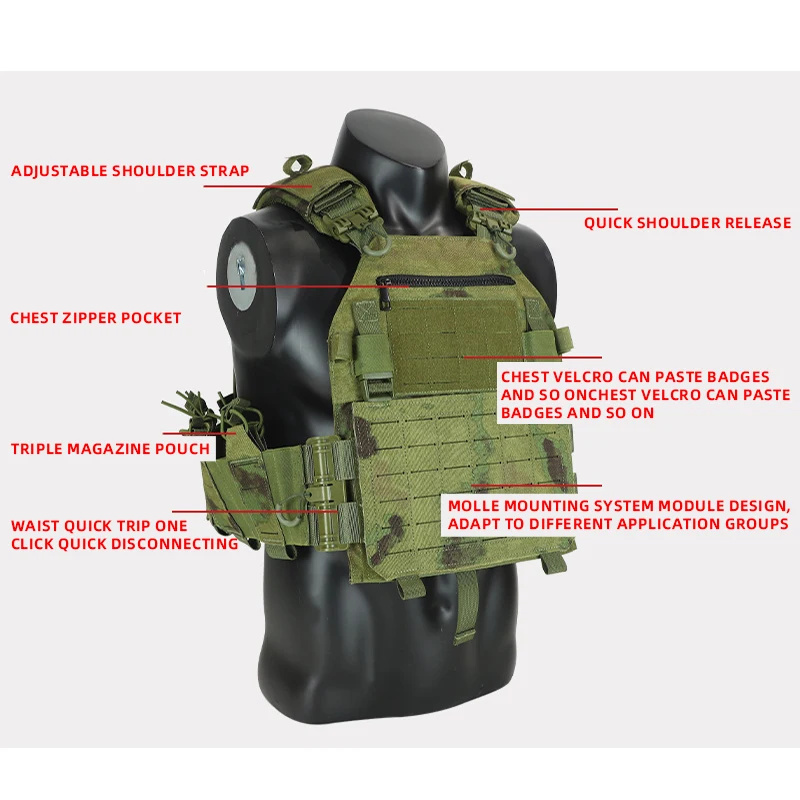 ADJUSTABLE SHOULDER STRAP

QUICK SHOULDER RELEASE

CHEST ZIPPER POCKET

CHEST VELCRO CAN PASTE BADGES AND SO ONCHEST VELCRO CAN PASTE BADGES AND SO ON

TRIPLE MAGAZINE POUCH

MOLLE MOUNTING SYSTEM MODULE DESIGN, ADAPT TO DIFFERENT APPLICATION GROUPS

WAIST QUICK TRIP ONE CLICK QUICK DISCONNECTING