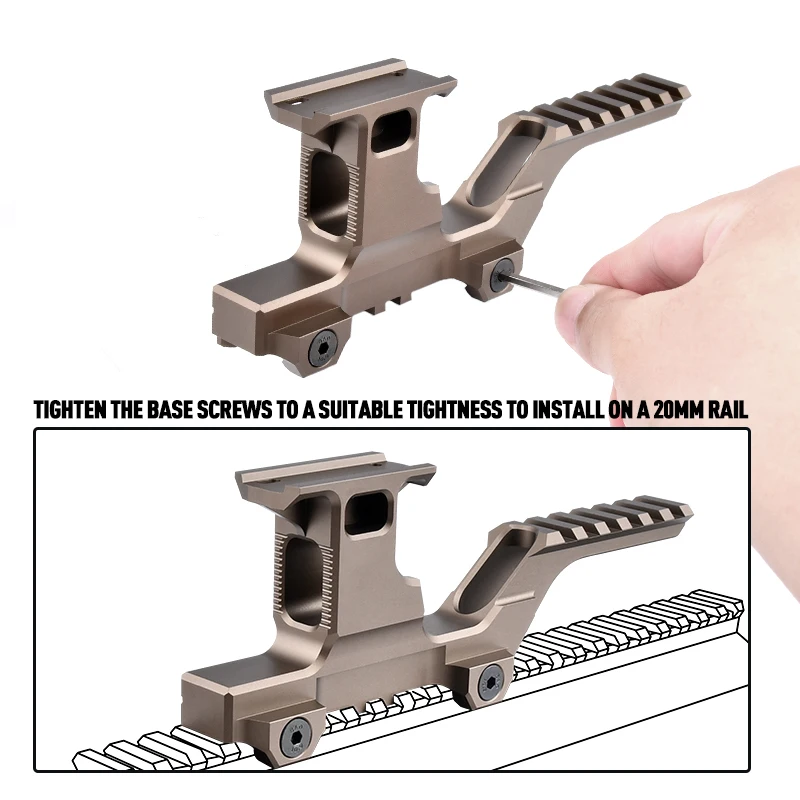 TIGHTEN THE BASE SCREWS TO A SUITABLE TIGHTNESS TO INSTALL ON A 20MM RAIL