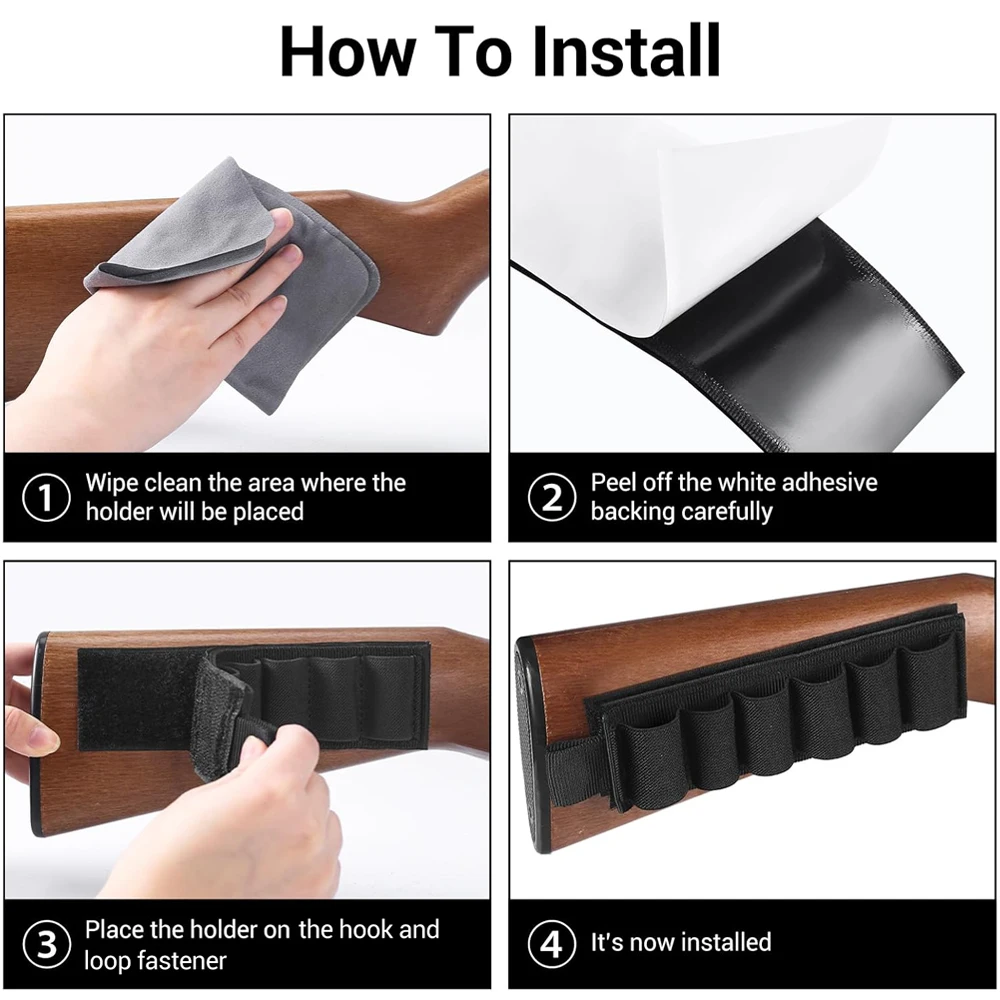 How To Install

① Wipe clean the area where the holder will be placed

② Peel off the white adhesive backing carefully

③ Place the holder on the hook and loop fastener

④ It's now installed