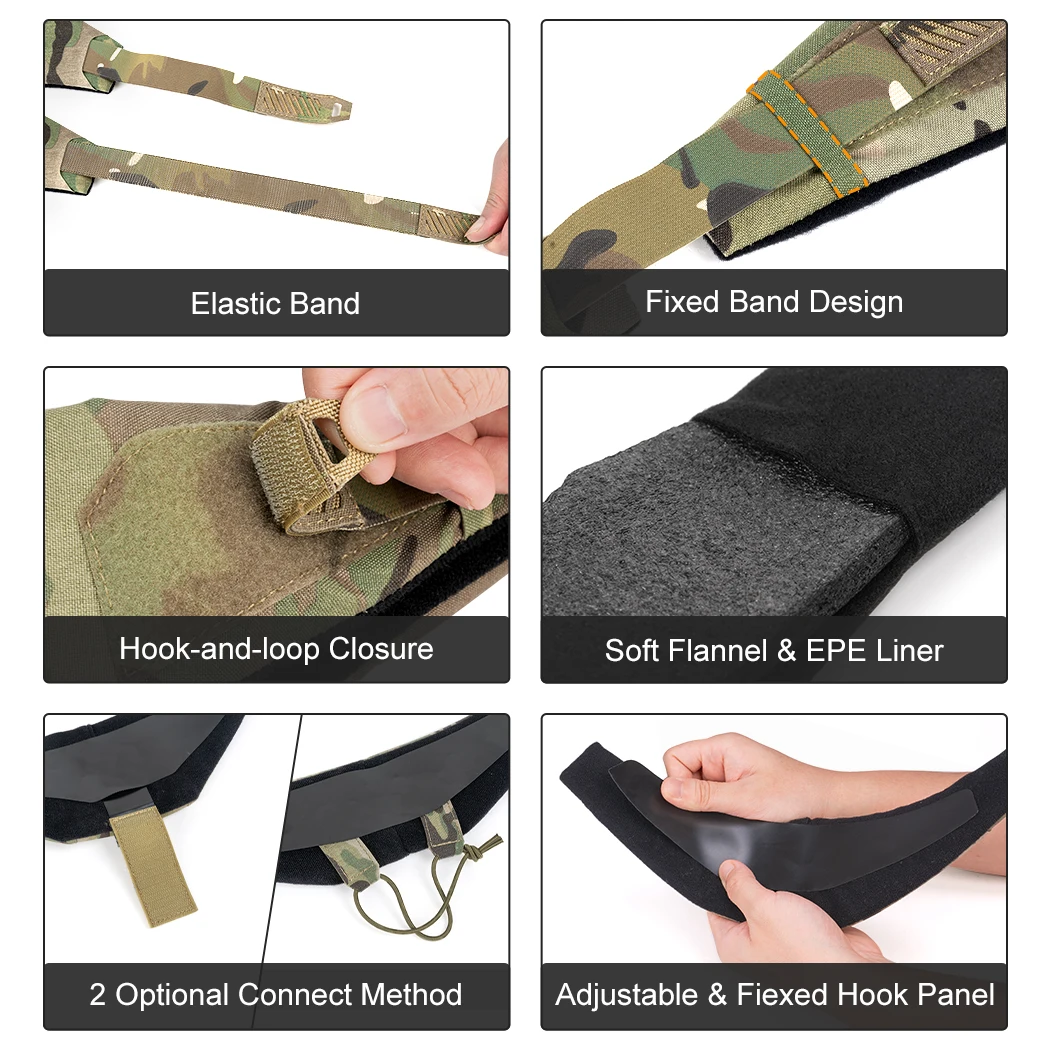 Elastic Band

Fixed Band Design

Hook-and-loop Closure

Soft Flannel & EPE Liner

2 Optional Connect Method

Adjustable & Fiexed Hook Panel