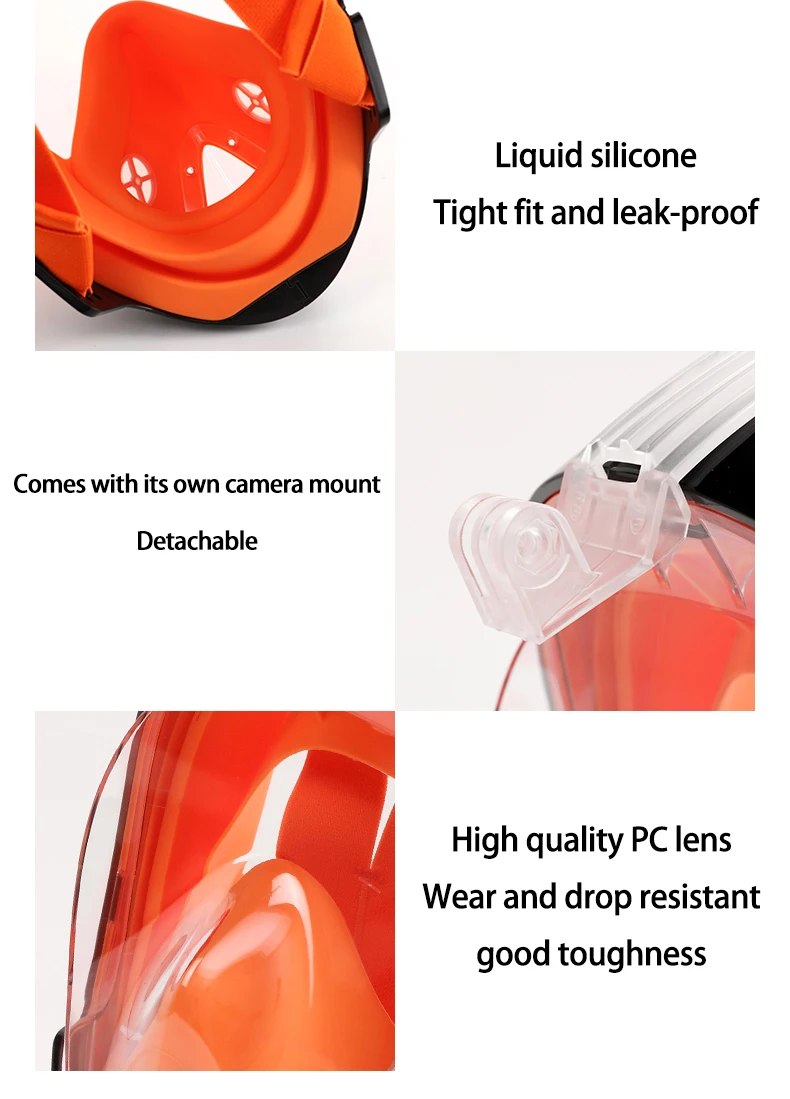 Liquid silicone
Tight fit and leak-proof

Comes with its own camera mount
Detachable

High quality PC lens
Wear and drop resistant
good toughness