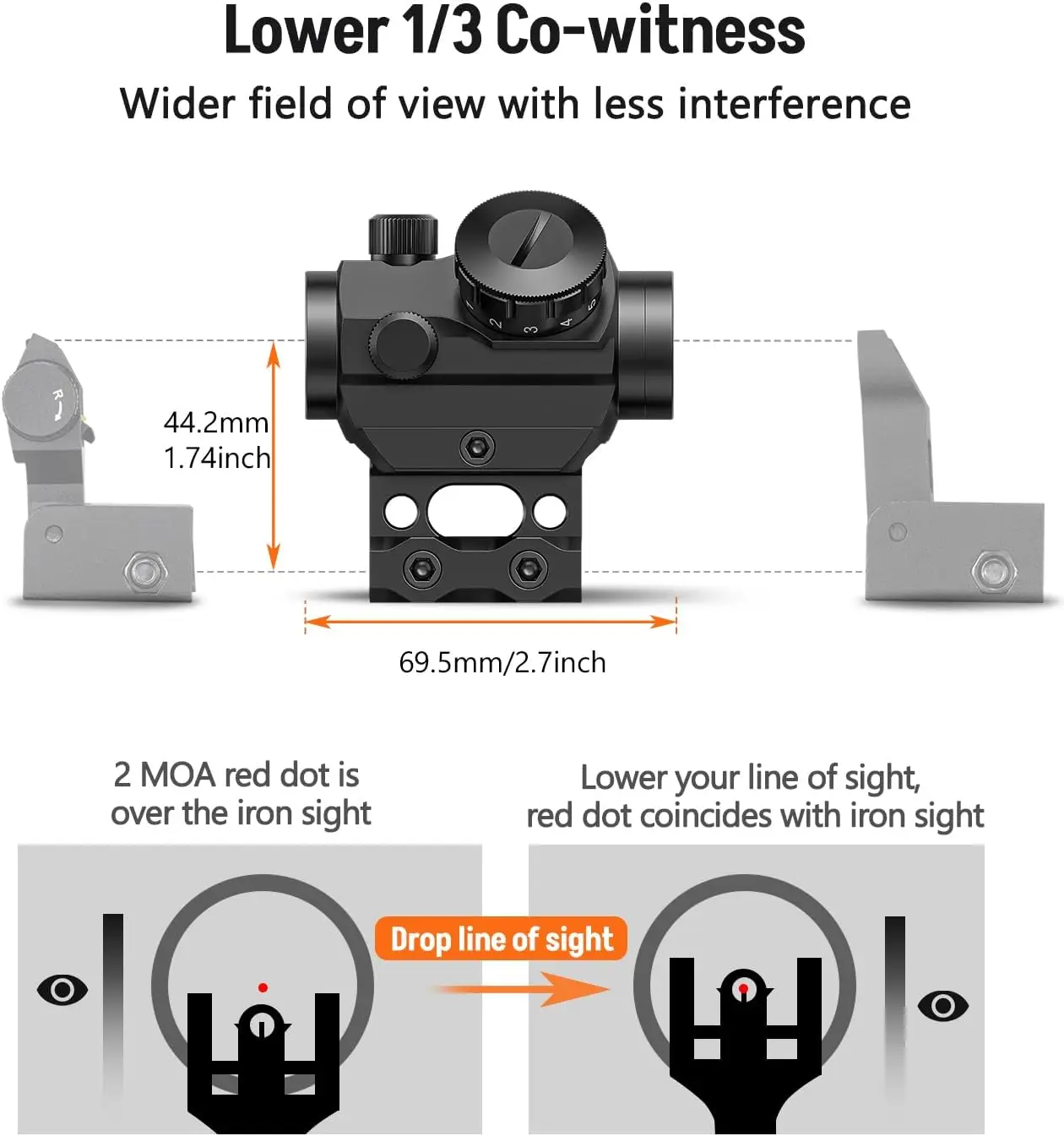 Lower 1/3 Co-witness
Wider field of view with less interference

1 2 3 4 5

R

44.2mm
1.74inch

69.5mm/2.7inch

2 MOA red dot is over the iron sight

Lower your line of sight, red dot coincides with iron sight

Drop line of sight