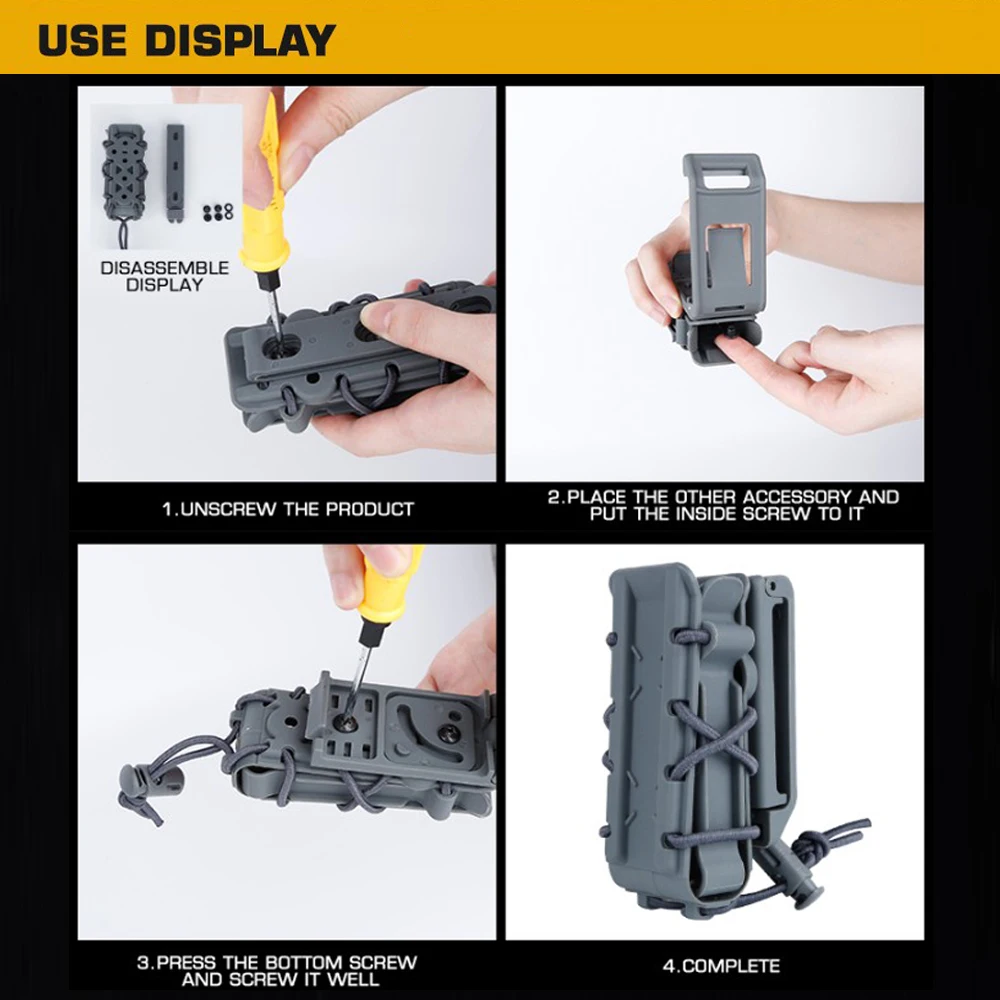 USE DISPLAY

DISASSEMBLE DISPLAY

1.UNSCREW THE PRODUCT

2.PLACE THE OTHER ACCESSORY AND PUT THE INSIDE SCREW TO IT

3.PRESS THE BOTTOM SCREW AND SCREW IT WELL

4.COMPLETE