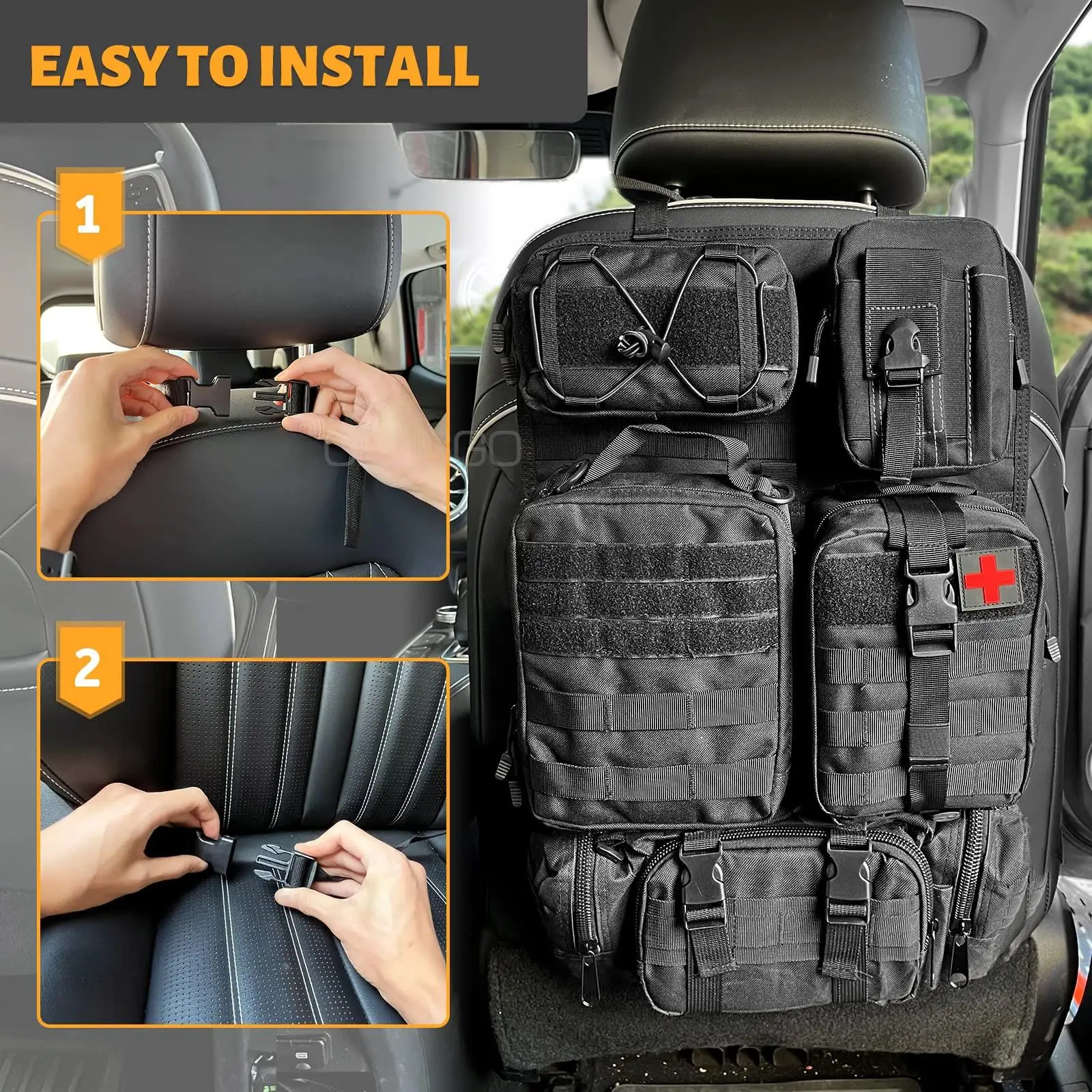 EASY TO INSTALL

1

2