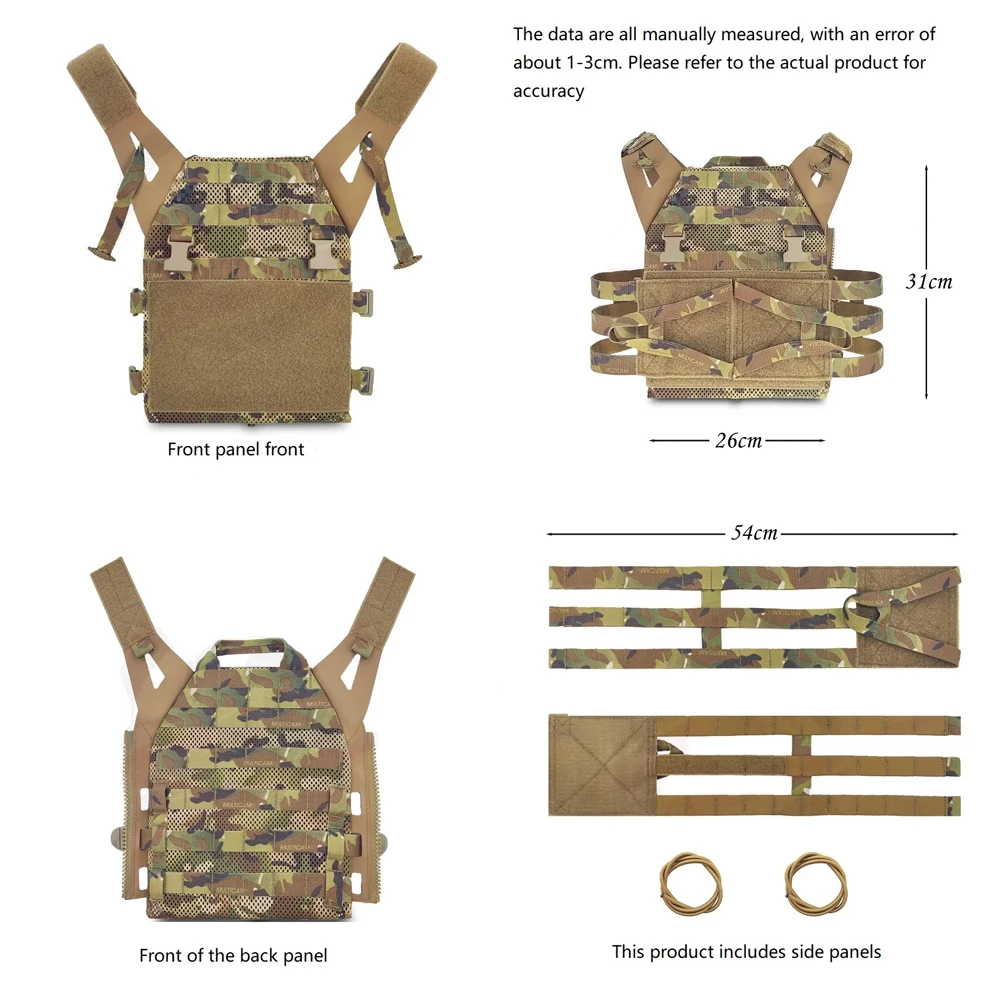 The data are all manually measured, with an error of about 1-3cm. Please refer to the actual product for accuracy

31cm

26cm

Front panel front

54cm

Front of the back panel

This product includes side panels