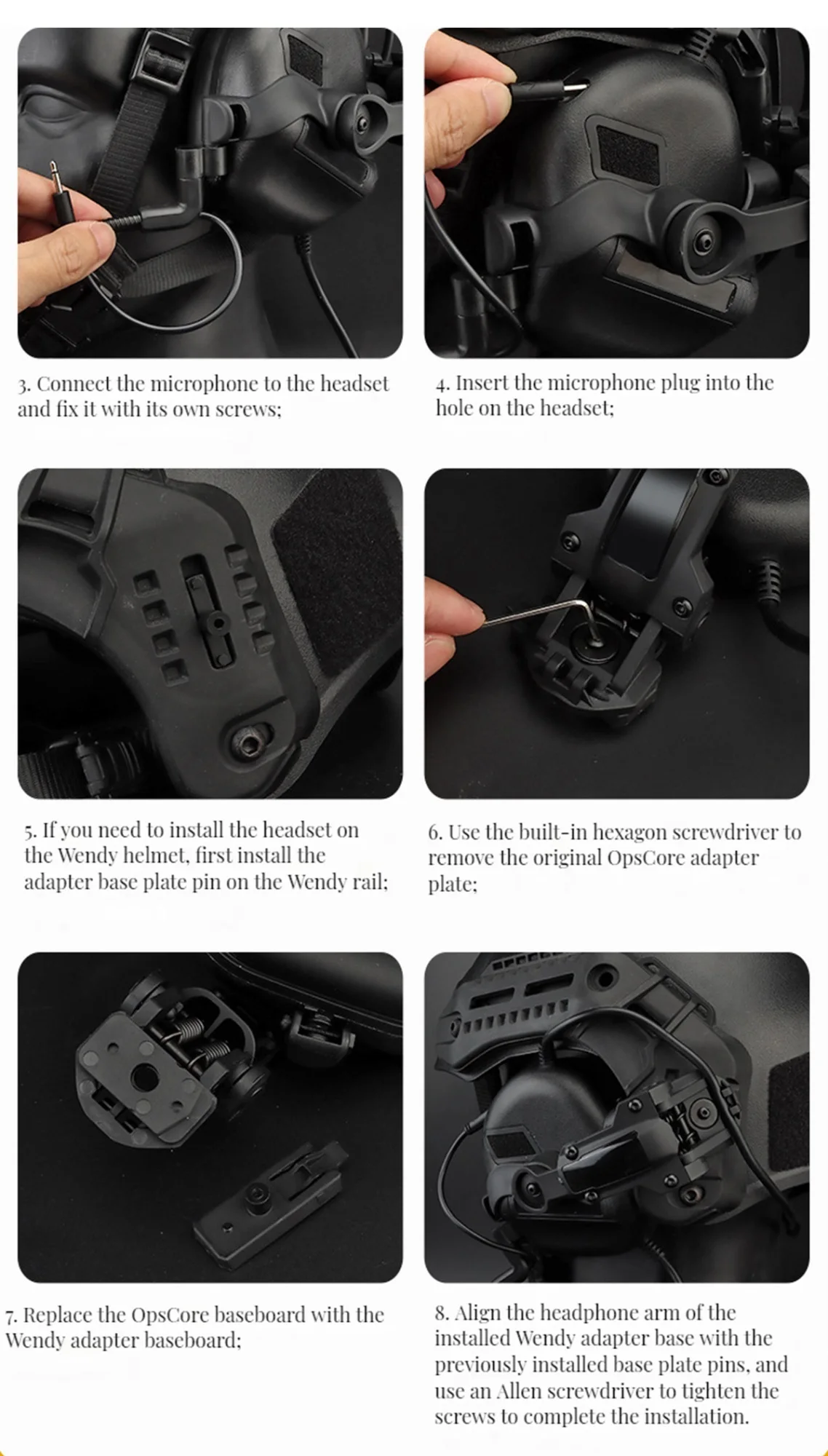 3. Connect the microphone to the headset and fix it with its own screws;

4. Insert the microphone plug into the hole on the headset;

5. If you need to install the headset on the Wendy helmet, first install the adapter base plate pin on the Wendy rail;

6. Use the built-in hexagon screwdriver to remove the original OpsCore adapter plate;

7. Replace the OpsCore baseboard with the Wendy adapter baseboard;

8. Align the headphone arm of the installed Wendy adapter base with the previously installed base plate pins, and use an Allen screwdriver to tighten the screws to complete the installation.