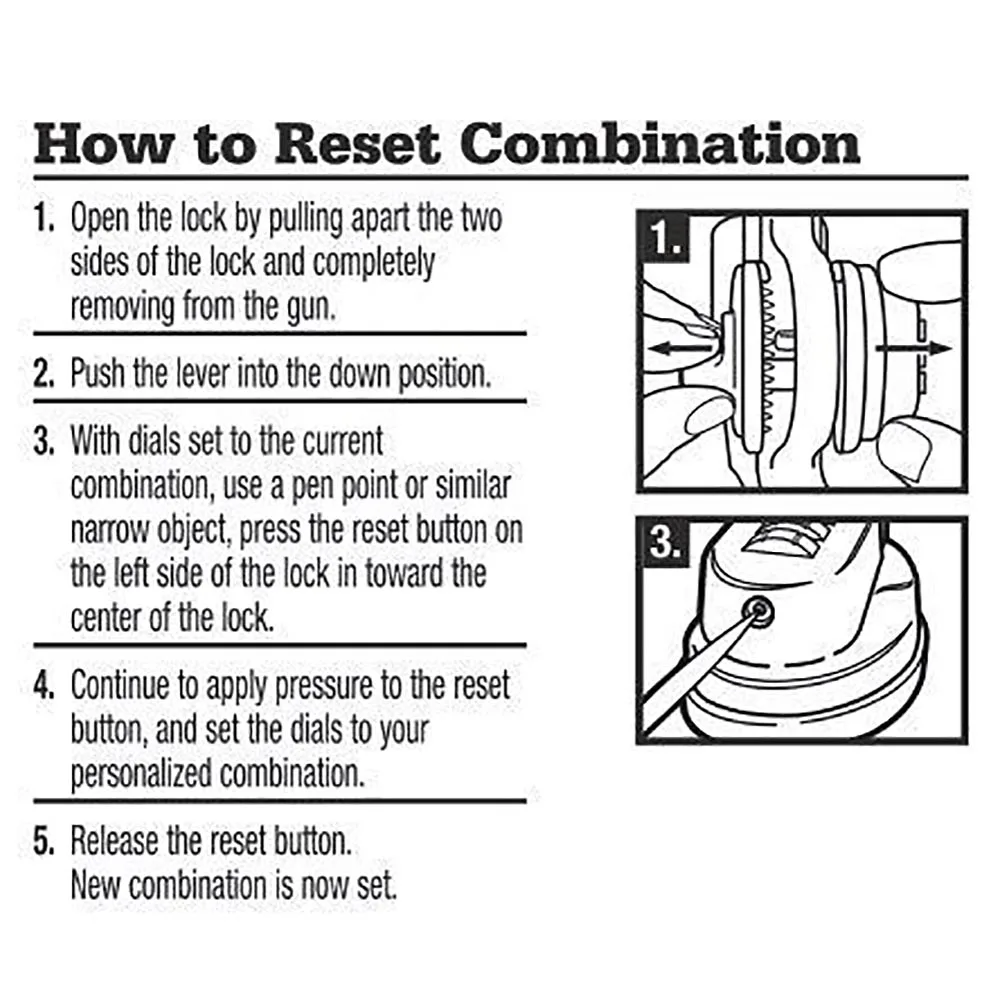 How to Reset Combination

1. Open the lock by pulling apart the two sides of the lock and completely removing from the gun.

2. Push the lever into the down position.

3. With dials set to the current combination, use a pen point or similar narrow object, press the reset button on the left side of the lock in toward the center of the lock.

4. Continue to apply pressure to the reset button, and set the dials to your personalized combination.

5. Release the reset button. New combination is now set.

1.

3.