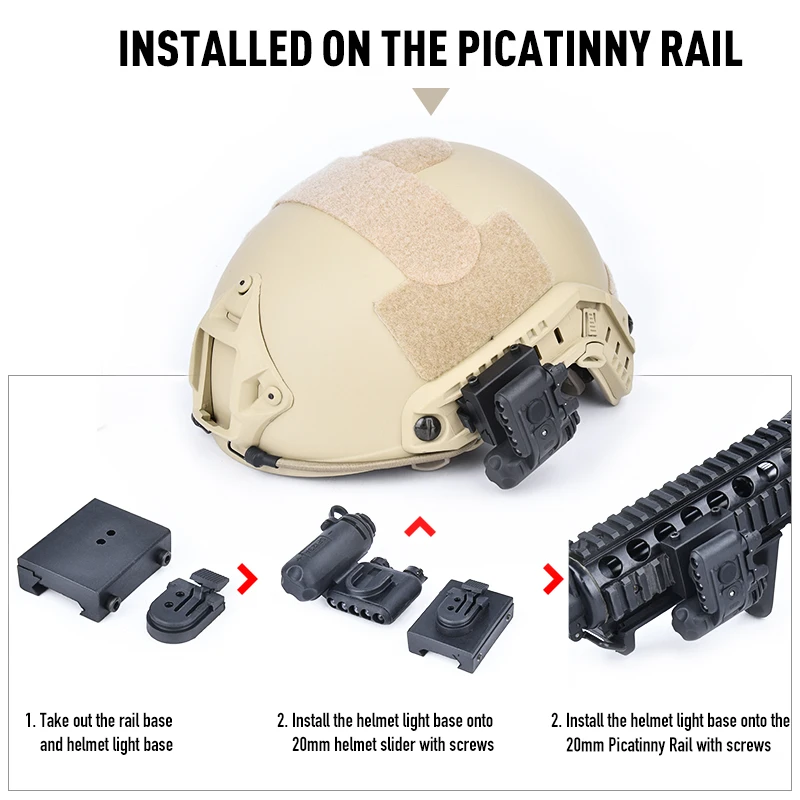 INSTALLED ON THE PICATINNY RAIL

1. Take out the rail base and helmet light base

2. Install the helmet light base onto 20mm helmet slider with screws

2. Install the helmet light base onto the 20mm Picatinny Rail with screws