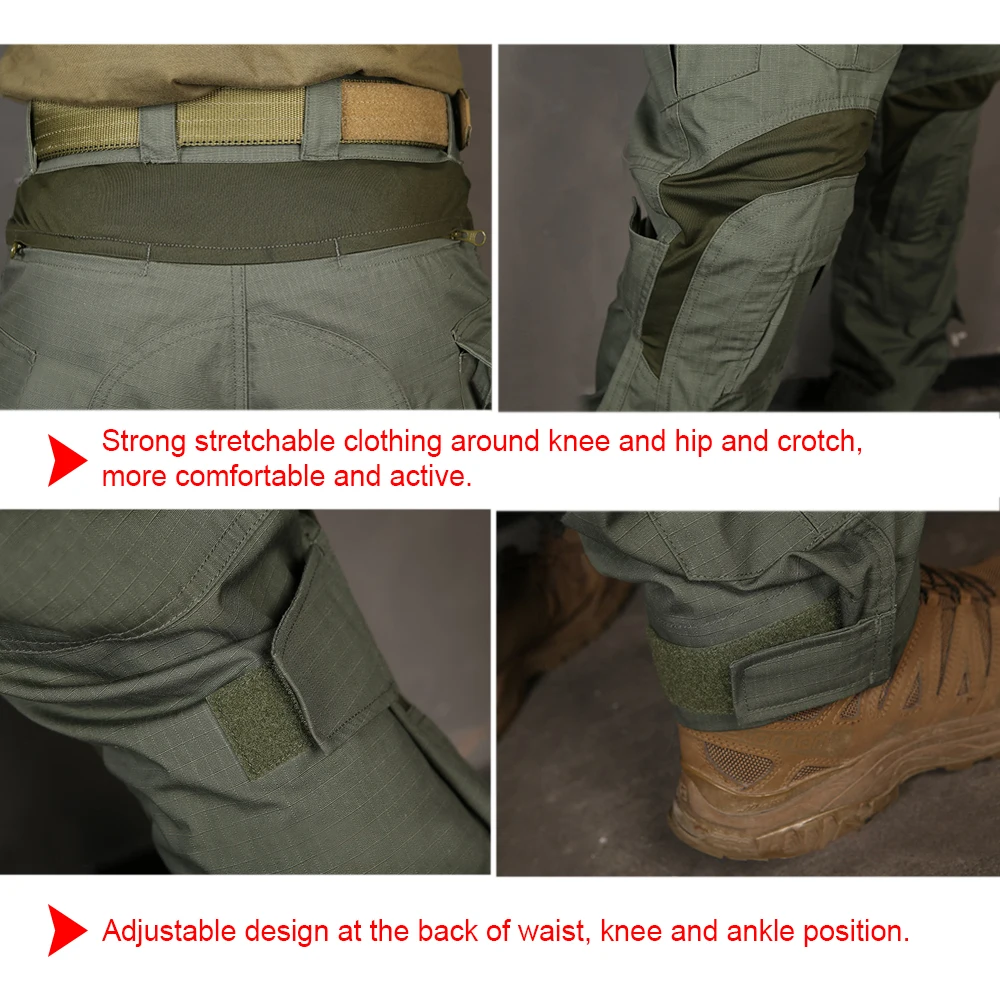 Strong stretchable clothing around knee and hip and crotch, more comfortable and active.

Adjustable design at the back of waist, knee and ankle position.