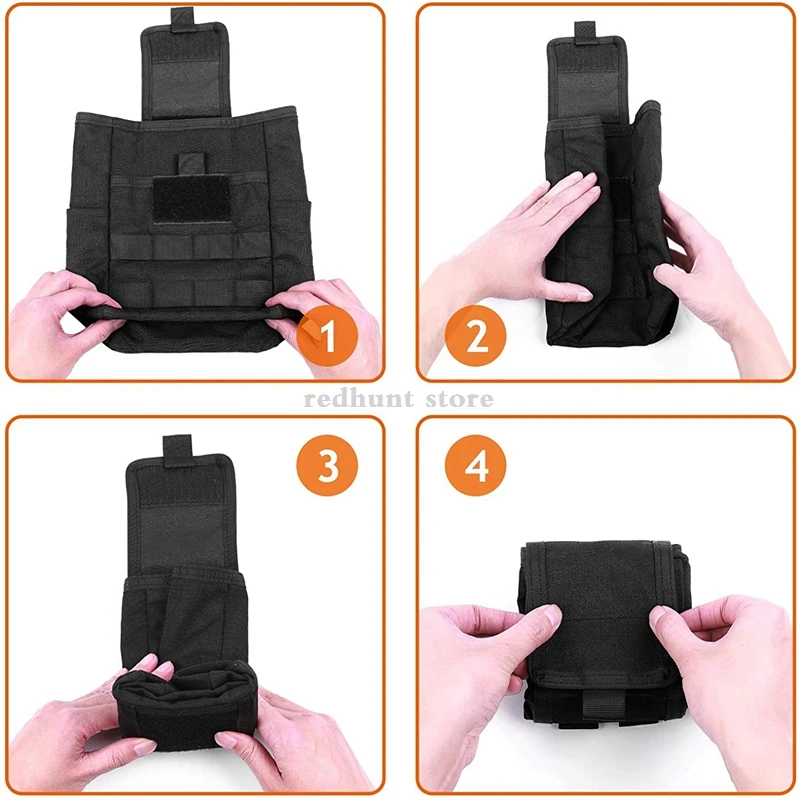 1

2

redhunt store

3

4