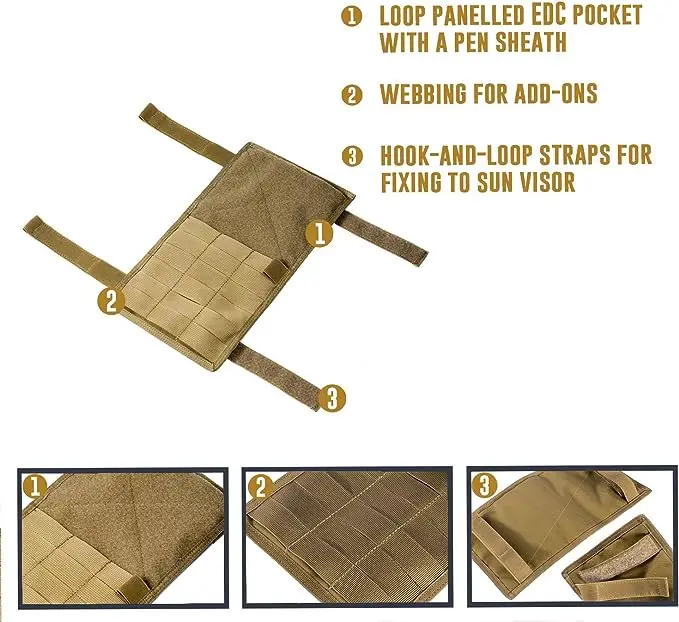 1 LOOP PANELLED EDC POCKET WITH A PEN SHEATH

2 WEBBING FOR ADD-ONS

3 HOOK-AND-LOOP STRAPS FOR FIXING TO SUN VISOR

1

2

3

1

2

3