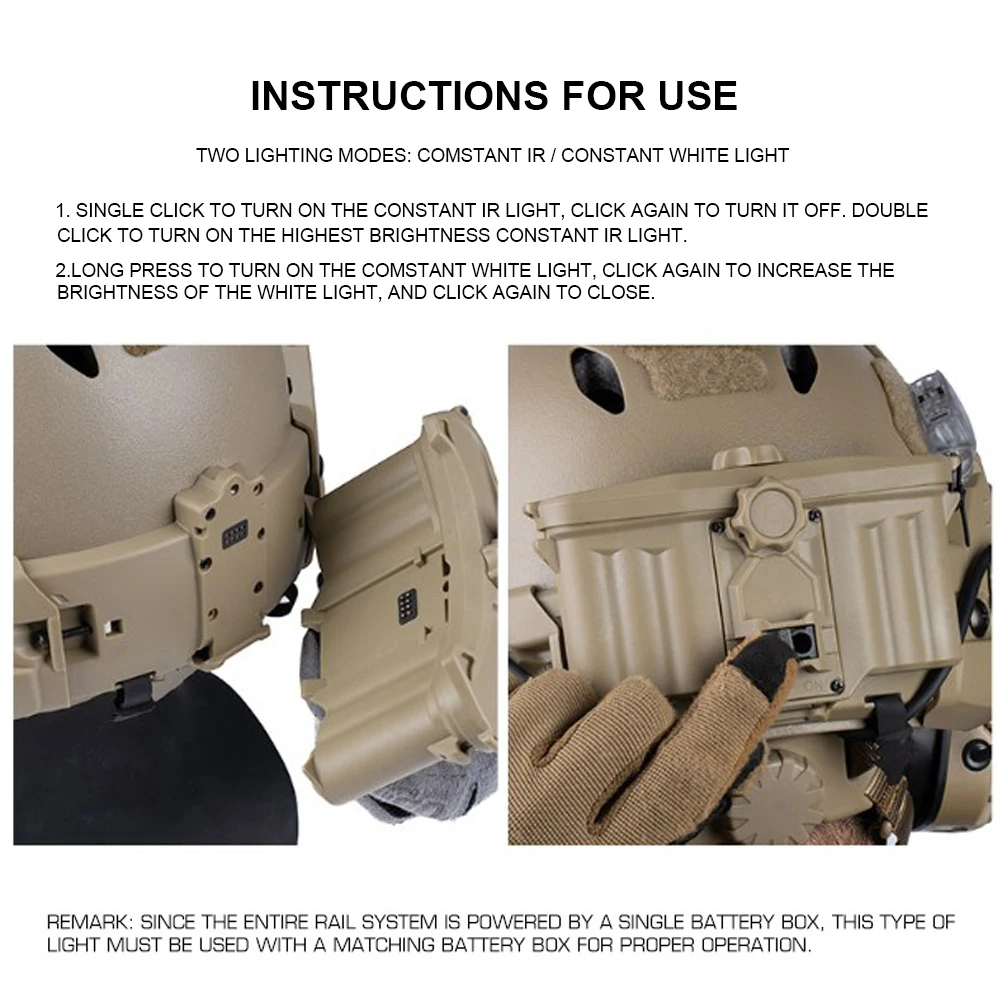 INSTRUCTIONS FOR USE

TWO LIGHTING MODES: COMSTANT IR / CONSTANT WHITE LIGHT

1. SINGLE CLICK TO TURN ON THE CONSTANT IR LIGHT, CLICK AGAIN TO TURN IT OFF. DOUBLE CLICK TO TURN ON THE HIGHEST BRIGHTNESS CONSTANT IR LIGHT.

2.LONG PRESS TO TURN ON THE COMSTANT WHITE LIGHT, CLICK AGAIN TO INCREASE THE BRIGHTNESS OF THE WHITE LIGHT, AND CLICK AGAIN TO CLOSE.

ON

REMARK: SINCE THE ENTIRE RAIL SYSTEM IS POWERED BY A SINGLE BATTERY BOX, THIS TYPE OF LIGHT MUST BE USED WITH A MATCHING BATTERY BOX FOR PROPER OPERATION.