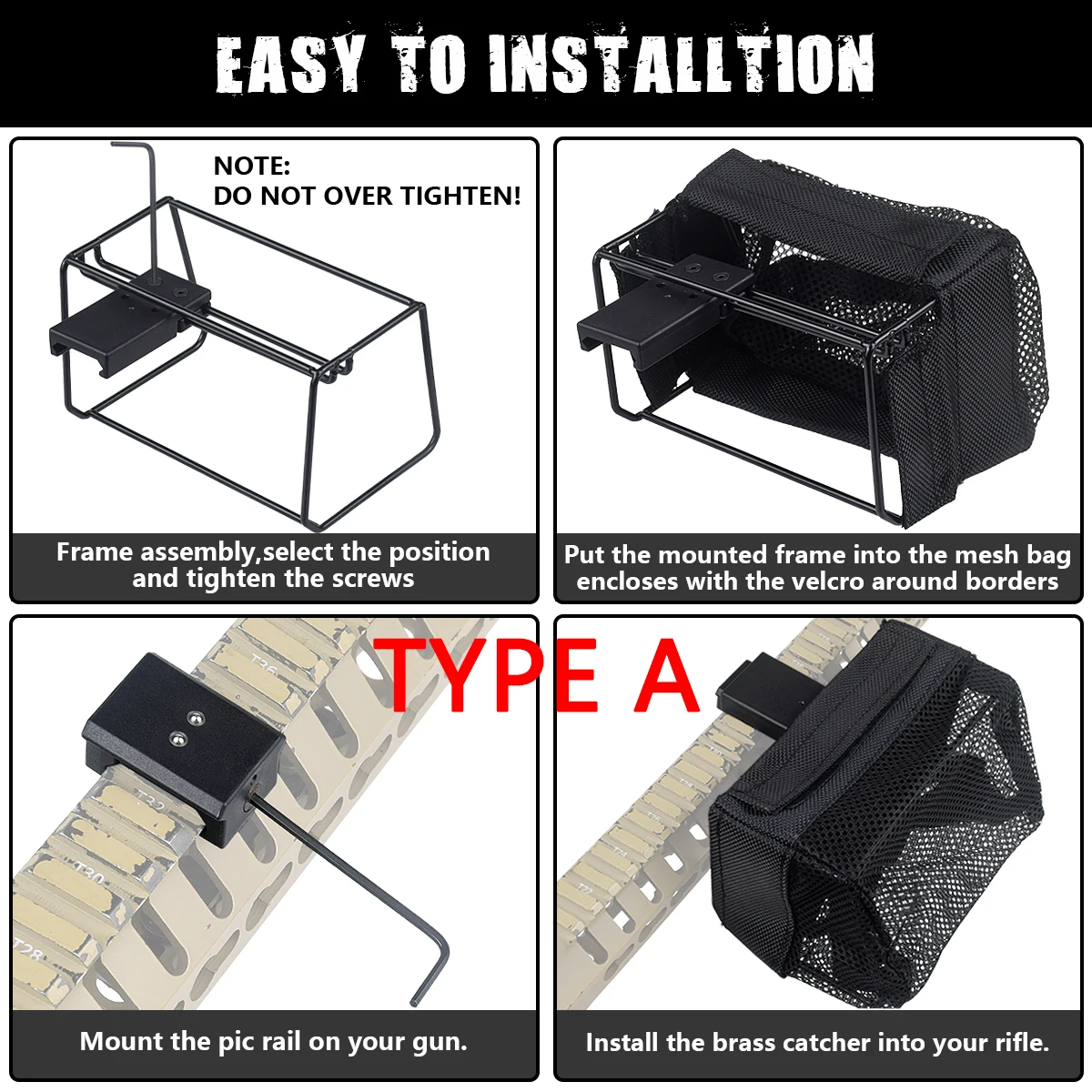 EASY TO INSTALLTION

NOTE:
DO NOT OVER TIGHTEN!

Frame assembly,select the position and tighten the screws

Put the mounted frame into the mesh bag encloses with the velcro around borders

TYPE A

T36

T32

T30

T28

Mount the pic rail on your gun.

Install the brass catcher into your rifle.