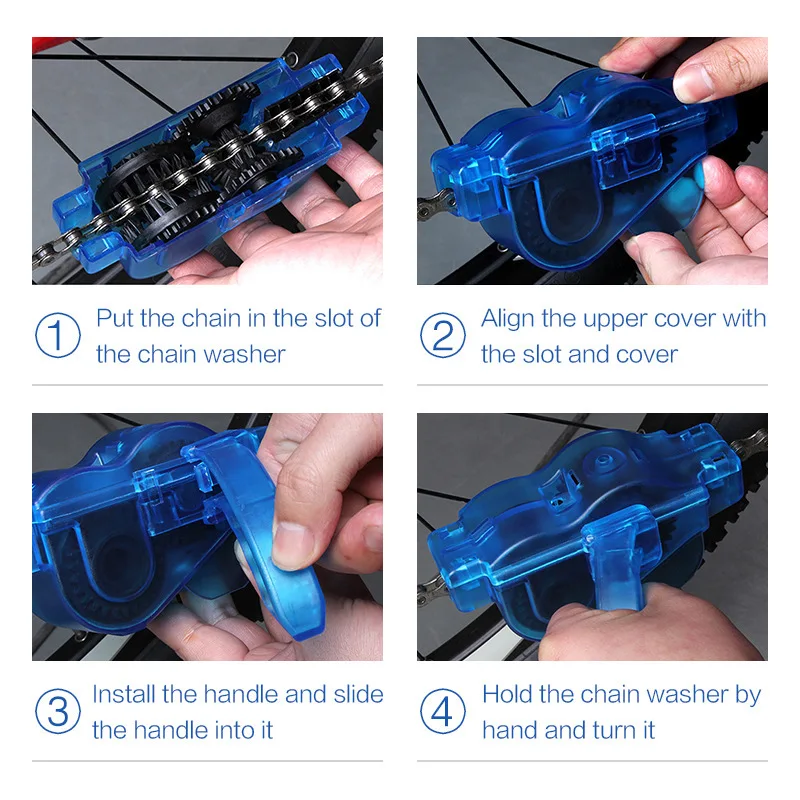 ① Put the chain in the slot of the chain washer

② Align the upper cover with the slot and cover

③ Install the handle and slide the handle into it

④ Hold the chain washer by hand and turn it