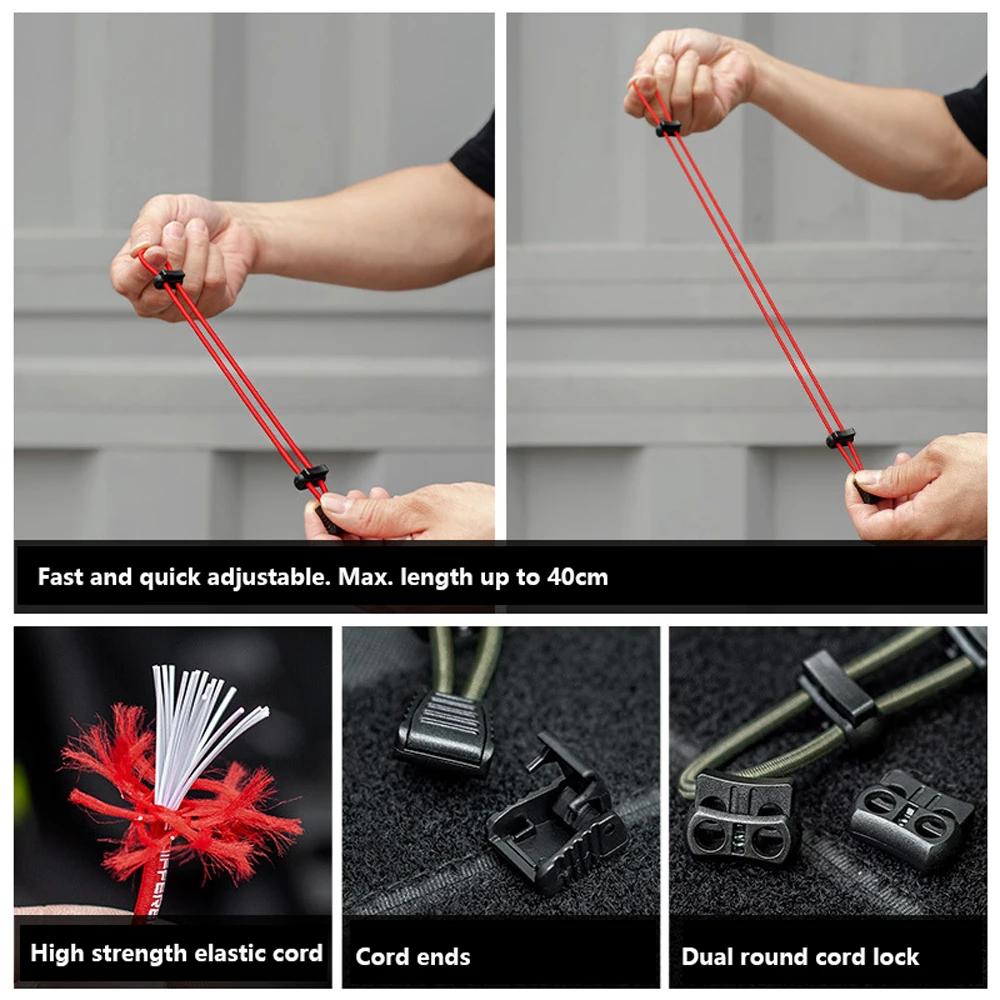 Fast and quick adjustable. Max. length up to 40cm

High strength elastic cord

Cord ends

Dual round cord lock