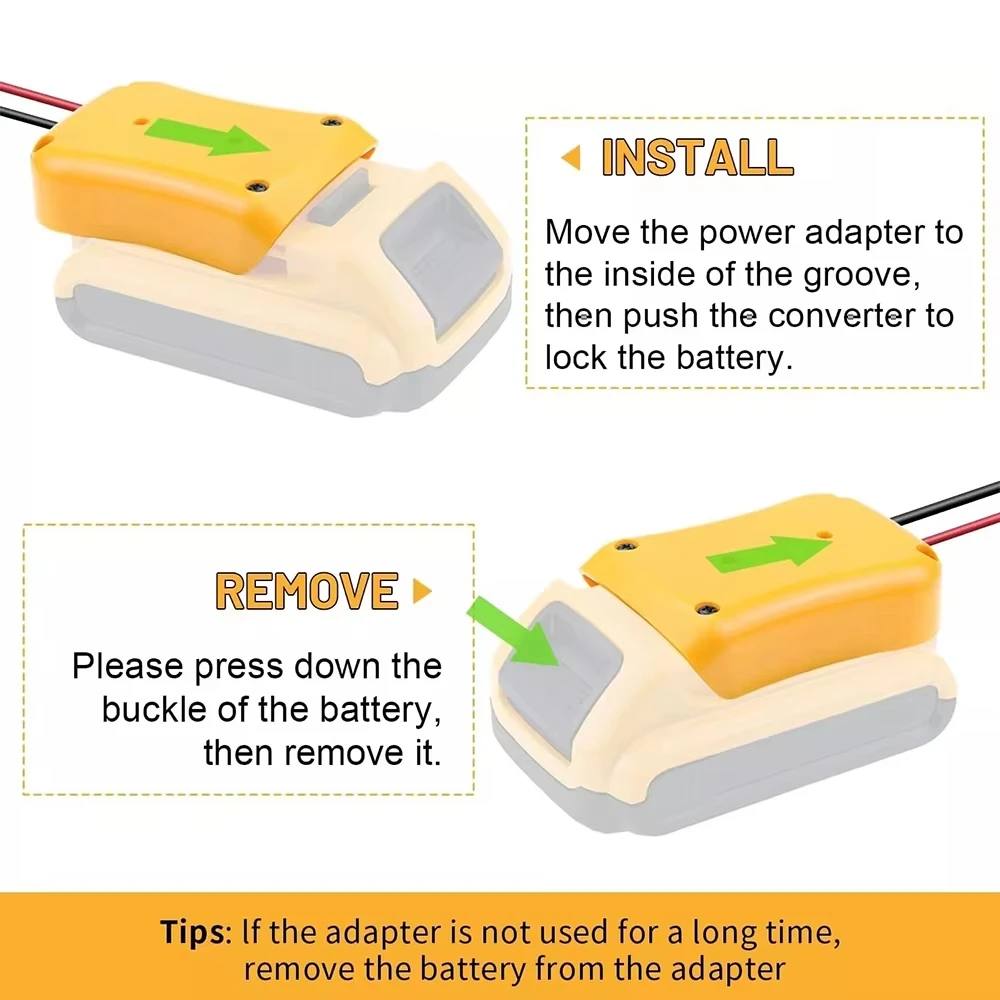 INSTALL

Move the power adapter to the inside of the groove, then push the converter to lock the battery.

REMOVE

Please press down the buckle of the battery, then remove it.

Tips: If the adapter is not used for a long time, remove the battery from the adapter