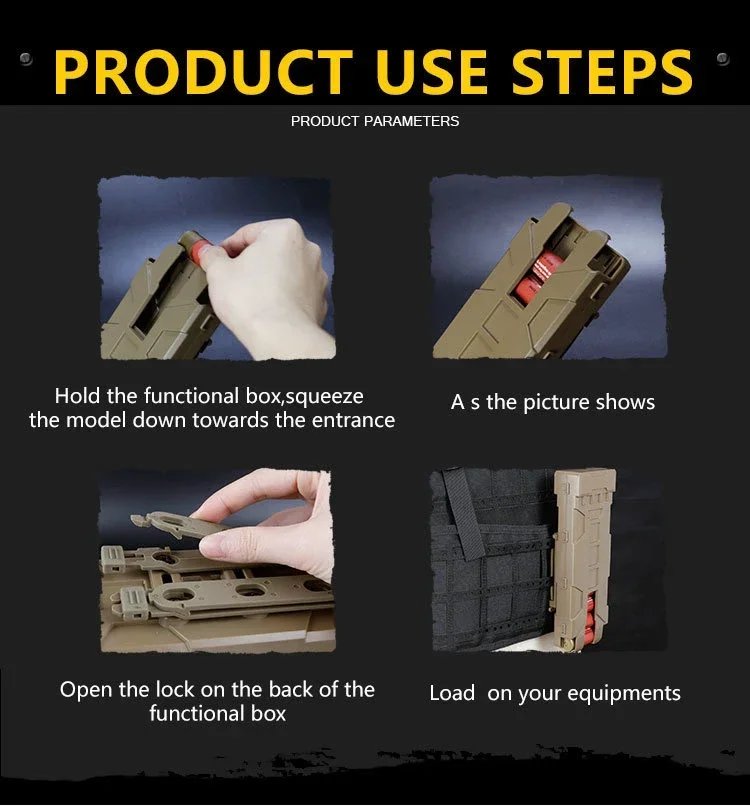 PRODUCT USE STEPS

PRODUCT PARAMETERS

Hold the functional box,squeeze the model down towards the entrance

A s the picture shows

Open the lock on the back of the functional box

Load on your equipments