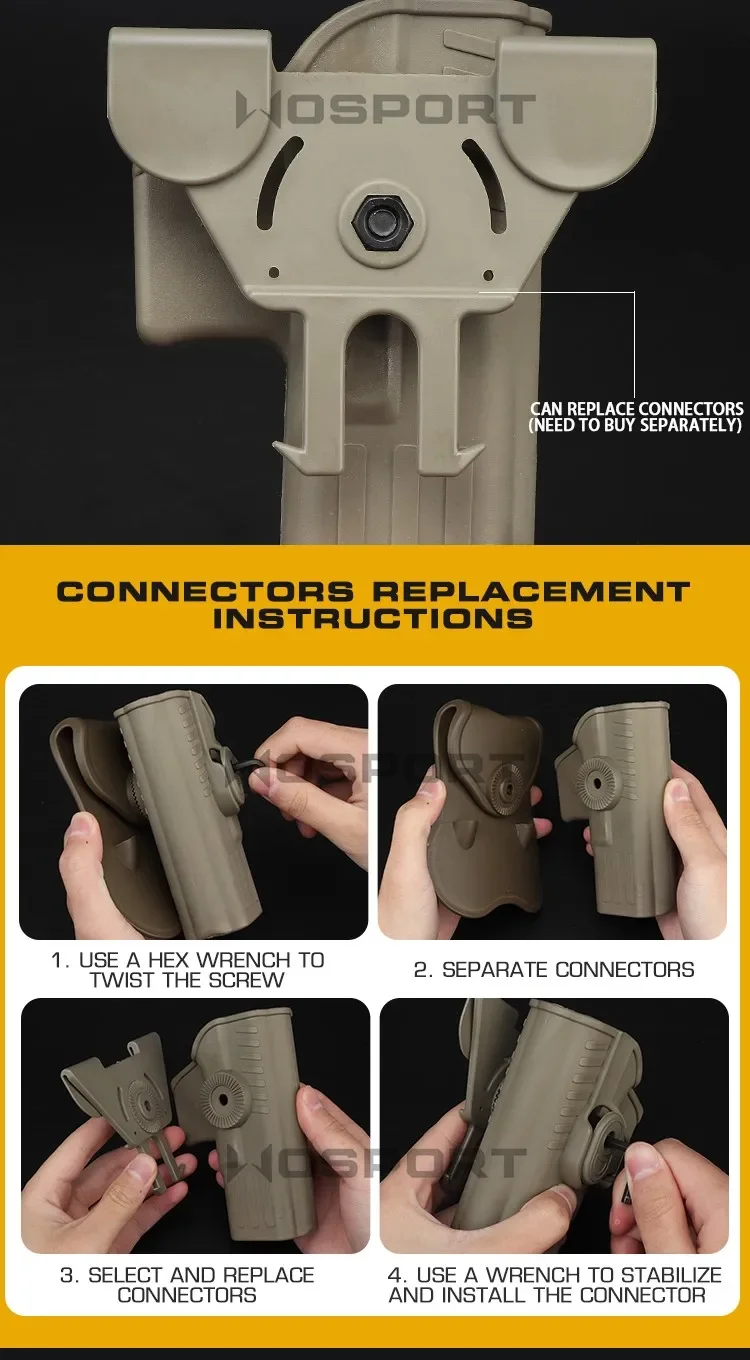 WOSPORT

CAN REPLACE CONNECTORS
(NEED TO BUY SEPARATELY)

CONNECTORS REPLACEMENT INSTRUCTIONS

WOSPORT

1. USE A HEX WRENCH TO TWIST THE SCREW

2. SEPARATE CONNECTORS

WOSPORT

3. SELECT AND REPLACE CONNECTORS

4. USE A WRENCH TO STABILIZE AND INSTALL THE CONNECTOR