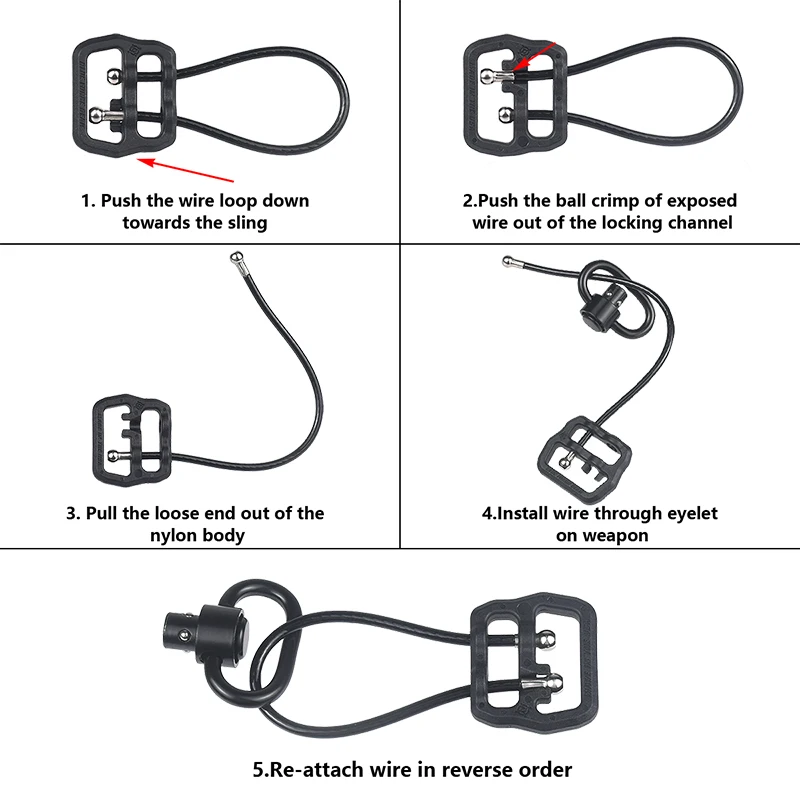 1. Push the wire loop down towards the sling

2.Push the ball crimp of exposed wire out of the locking channel

3. Pull the loose end out of the nylon body

4.Install wire through eyelet on weapon

5.Re-attach wire in reverse order