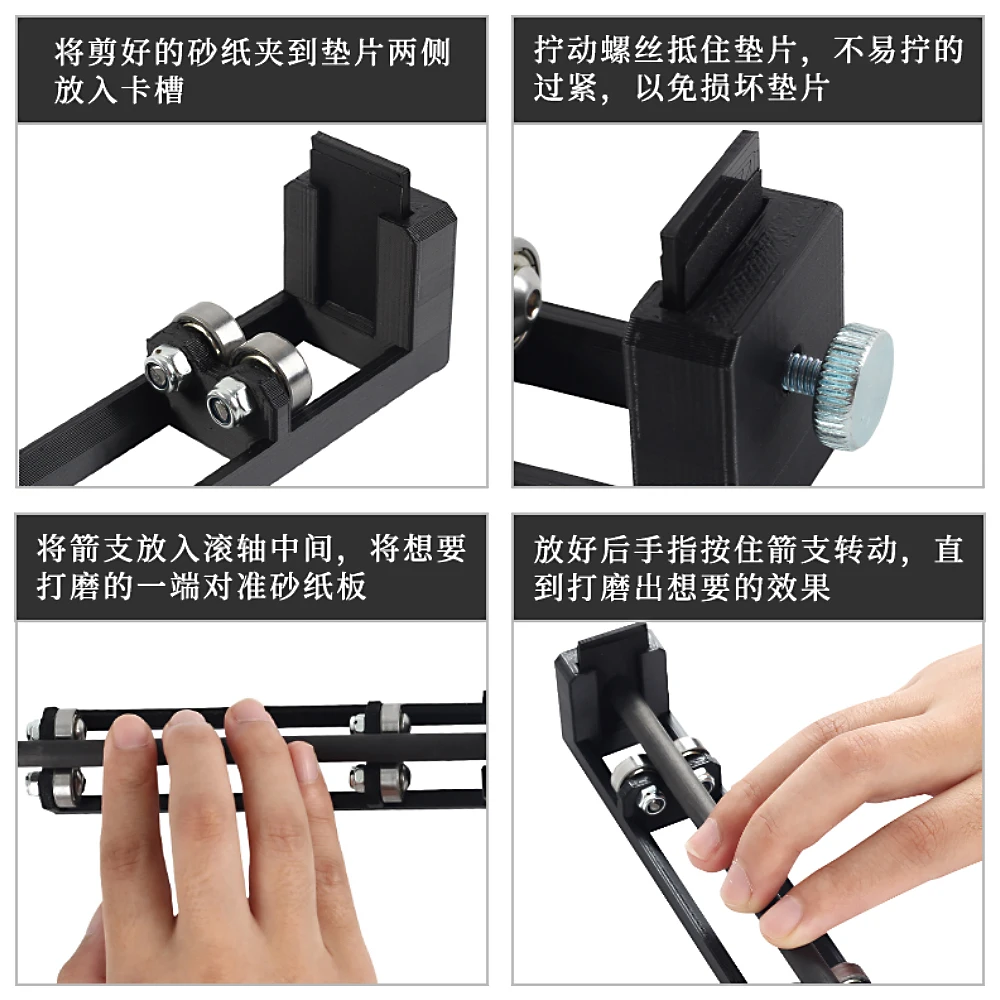 将剪好的砂纸夹到垫片两侧放入卡槽

拧动螺丝抵住垫片，不易拧的过紧，以免损坏垫片

将箭支放入滚轴中间，将想要打磨的一端对准砂纸板

放好后手指按住箭支转动，直到打磨出想要的效果